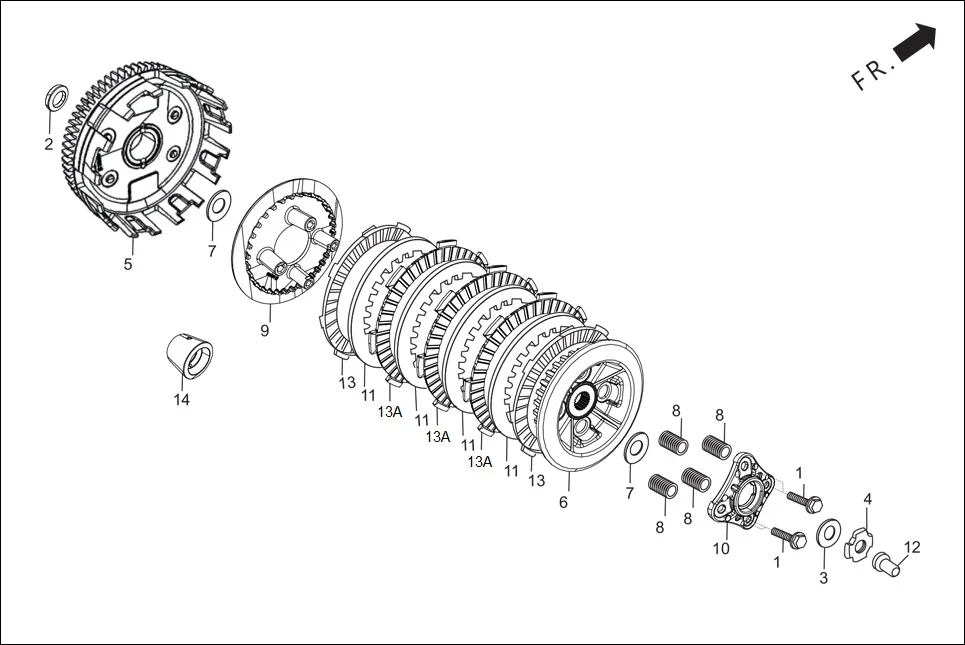 FR.

2
5
7
9
14
13
11
13A
11
13A
11
13A
11
13
6
7
8
8
8
8
10
1
1
3
4
12