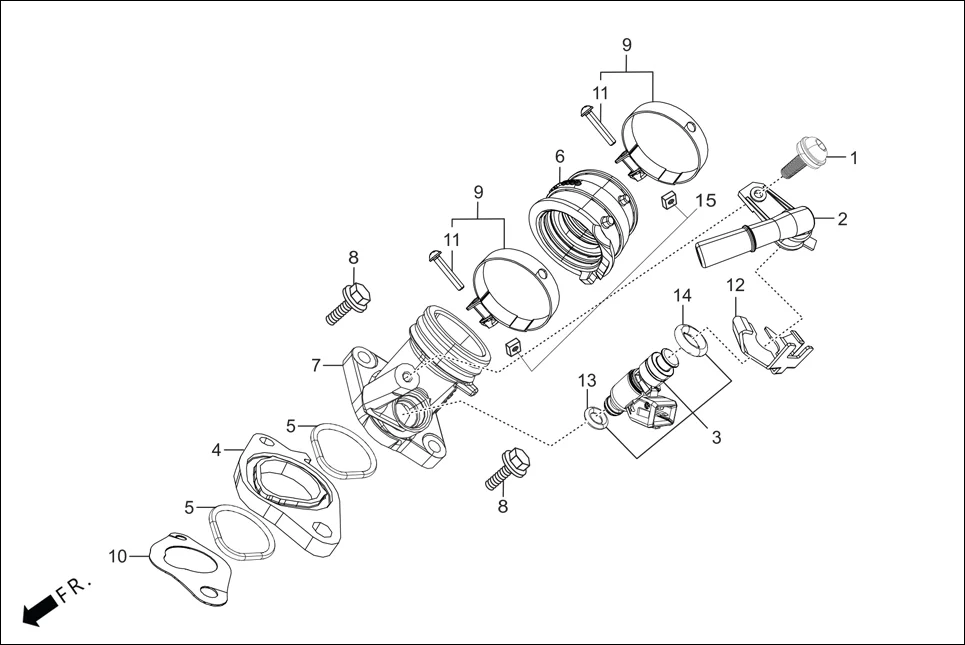 9
11
1
6
15
2
9
11
8
12
14
7
13
3
5
4
8
5
10
FR.