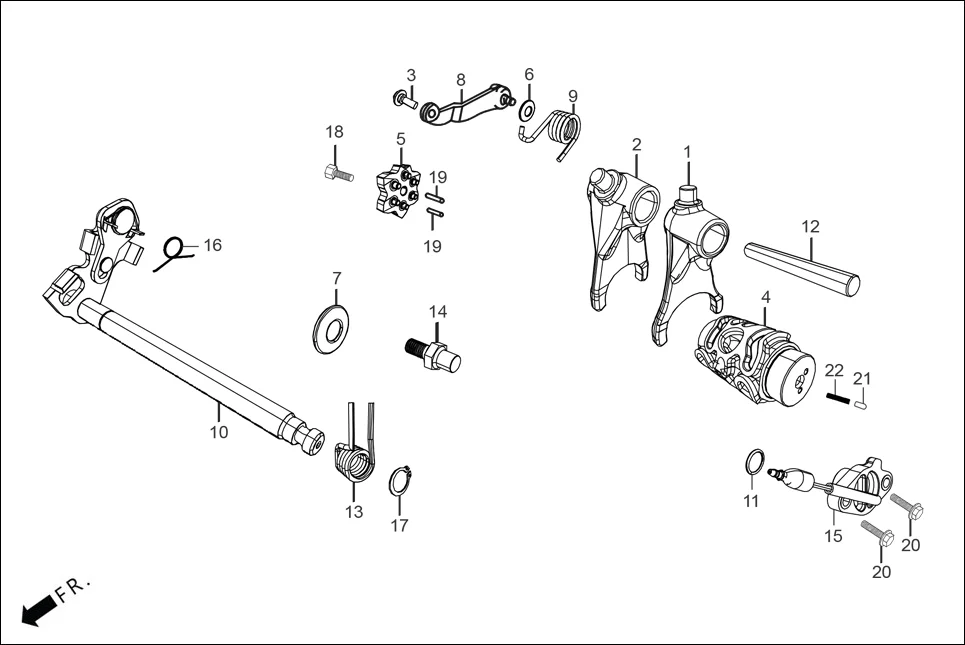 3
8
6
9
18
5
19
19
2
1
12
16
7
14
4
22
21
10
13
17
11
15
20
20
FR.