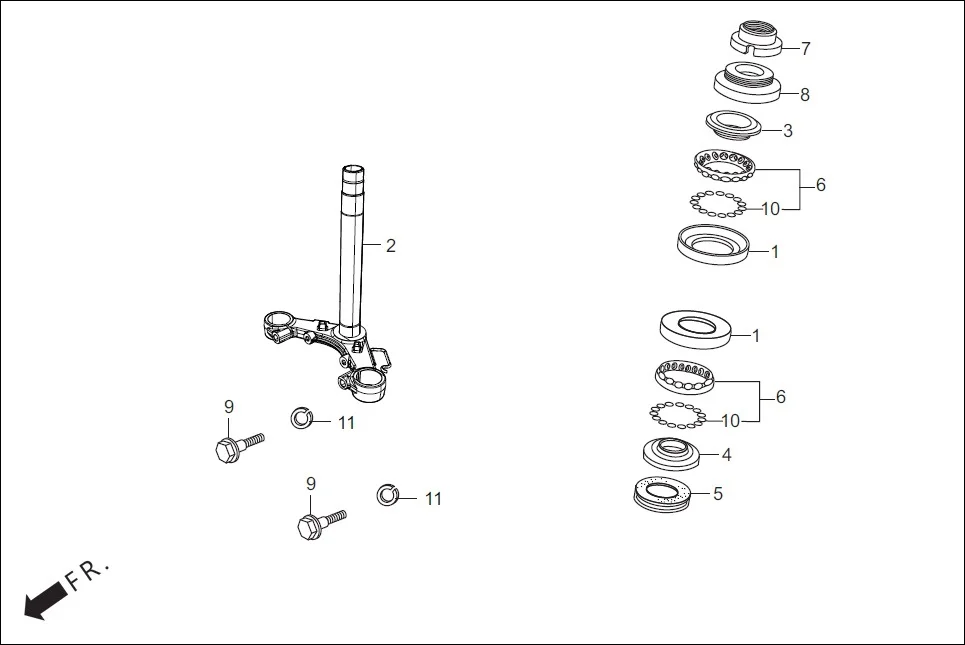 7
8
3
6
10
1
2
1
6
10
4
5
9
11
9
11
FR.