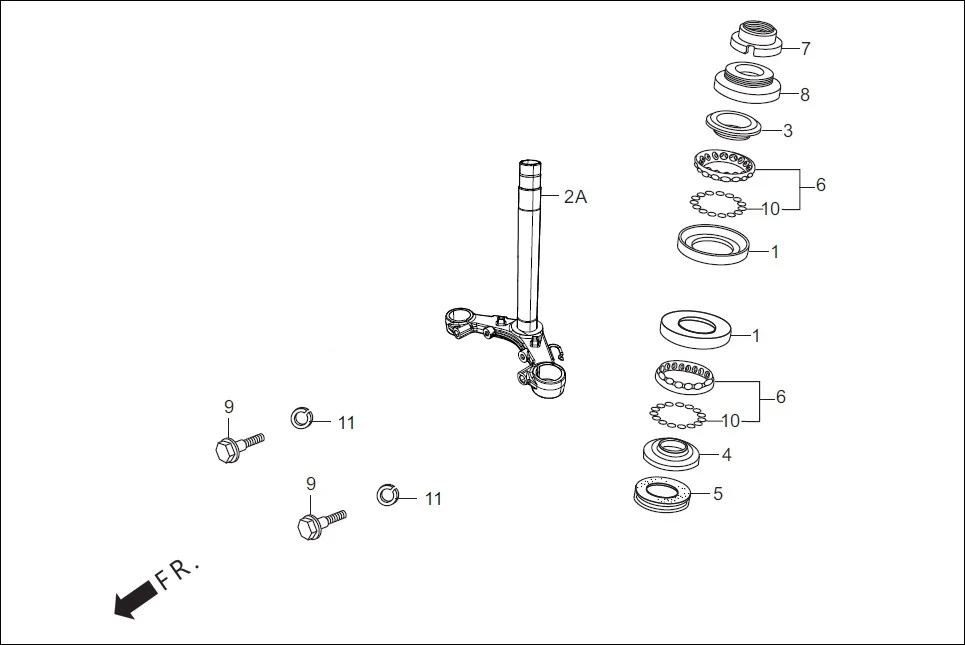 7
8
3
6
10
1
2A
1
6
10
4
5
9
11
9
11
FR.