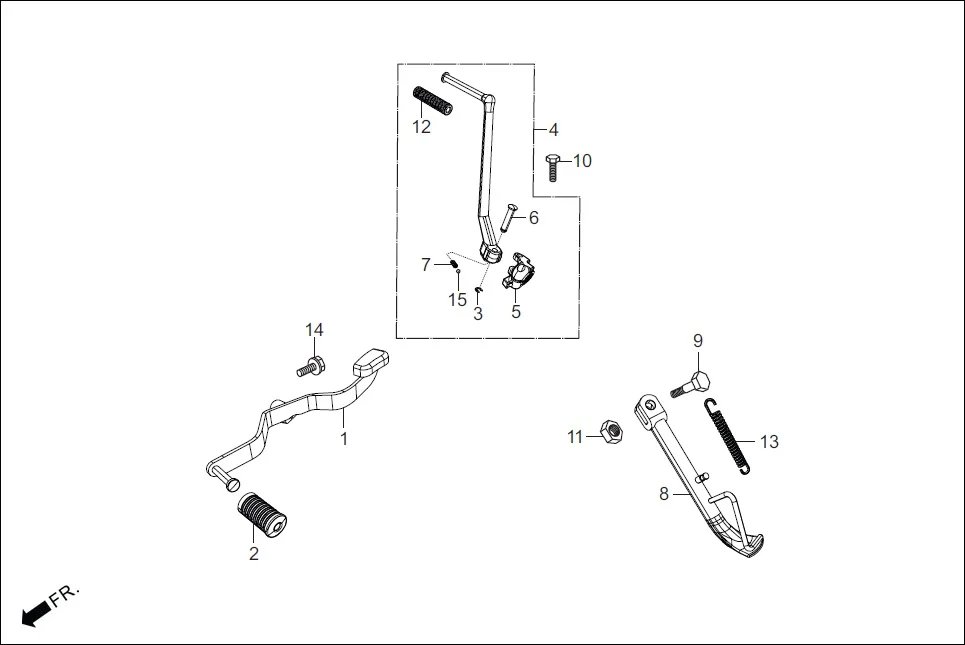 12
4
10
6
7
15
3
5
14
1
2
9
11
13
8
FR.