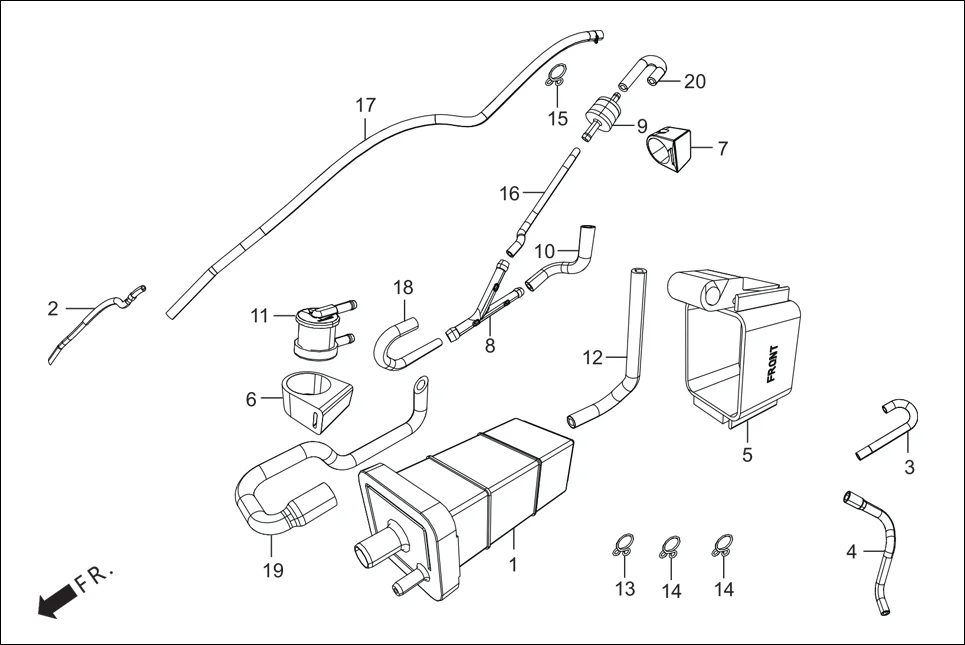 17
15
20
9
7
16
10
2
18
11
8
12
FRONT
6
5
3
19
1
13
14
14
4
FR.