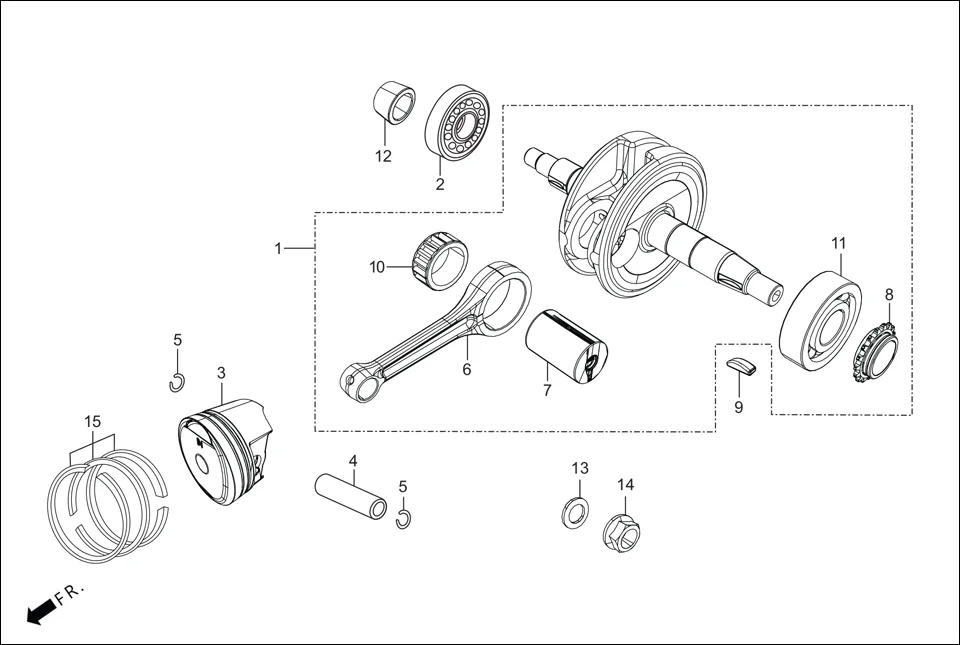 12
2
1
10
11
8
6
7
9
5
3
15
4
5
13
14
FR.