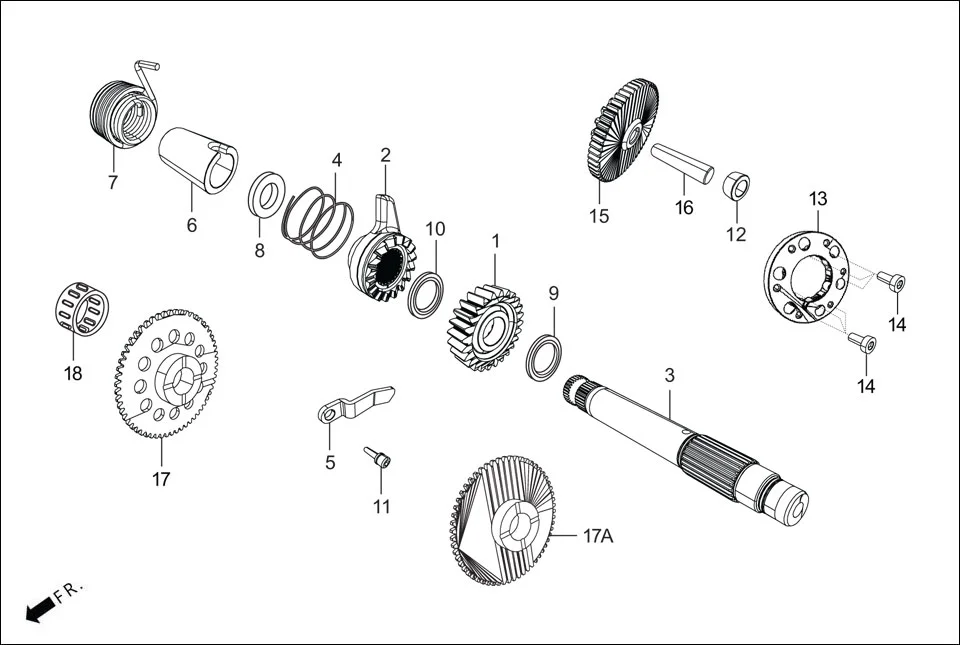 7
6
8
4
2
10
1
9
15
16
12
13
14
14
3
18
17
5
11
17A
FR.