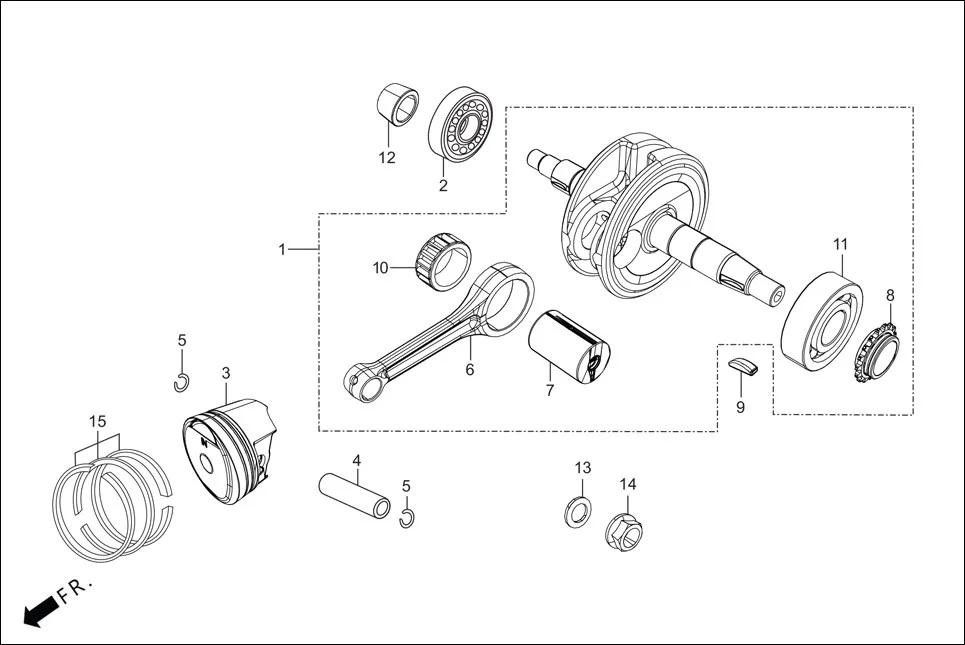 12
2
1
10
11
8
6
7
9
5
3
15
4
5
13
14
FR.