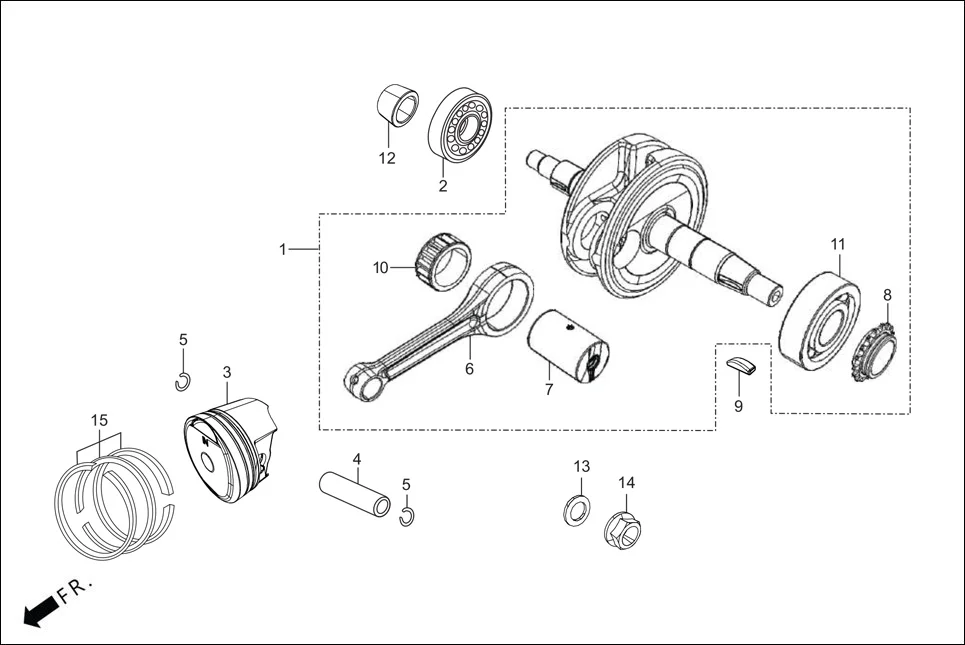 12
2
1
10
11
8
6
7
9
5
3
15
4
5
13
14
FR.