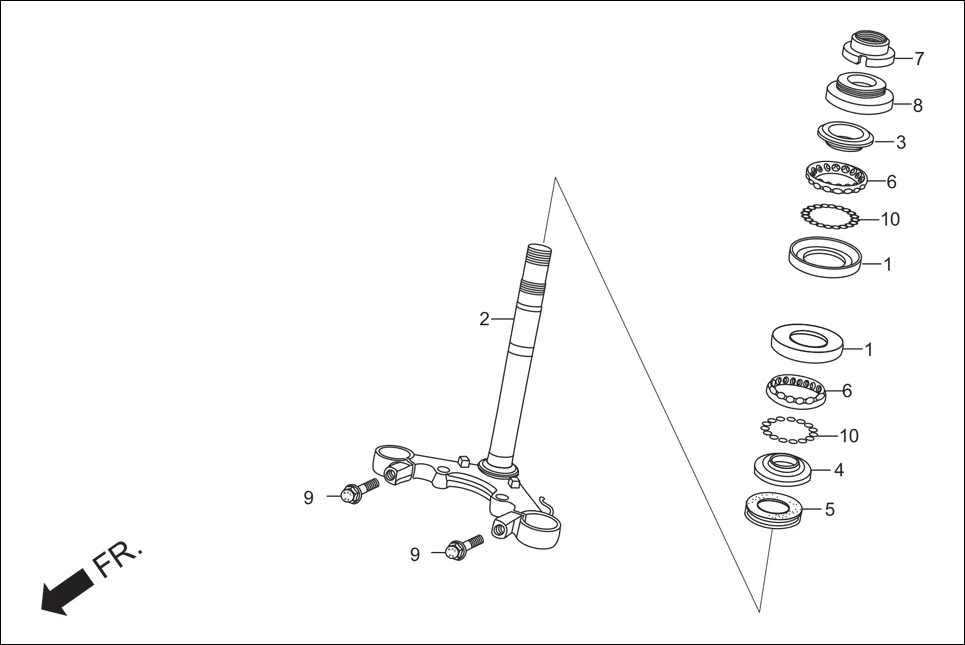 7
8
3
6
10
1
2
1
6
10
4
5
9
9
FR.