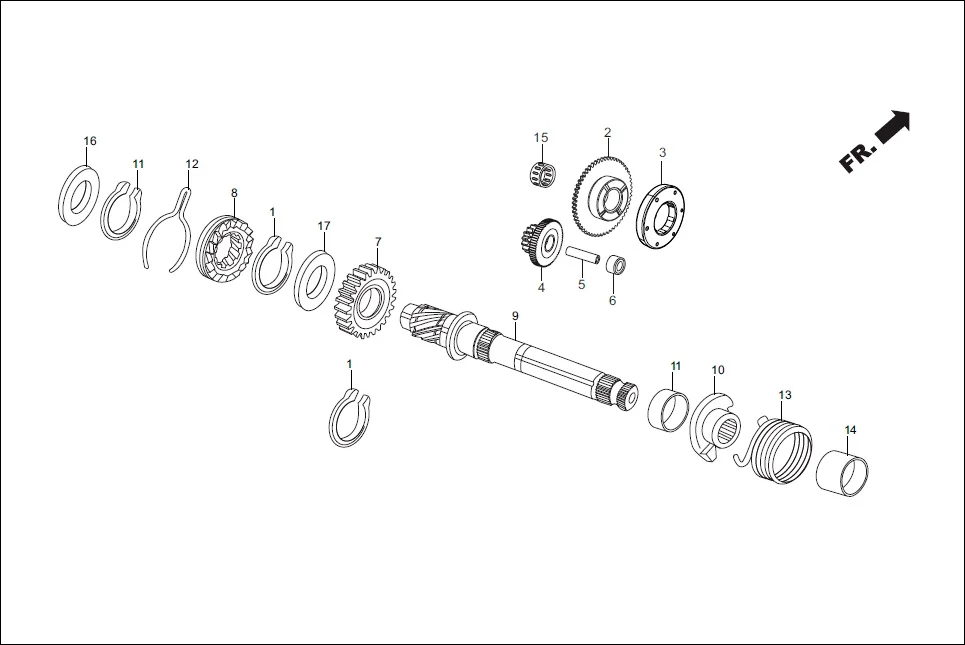 FR.

16
11
12
8
1
17
7
15
2
3
4
5
6
9
1
11
10
13
14