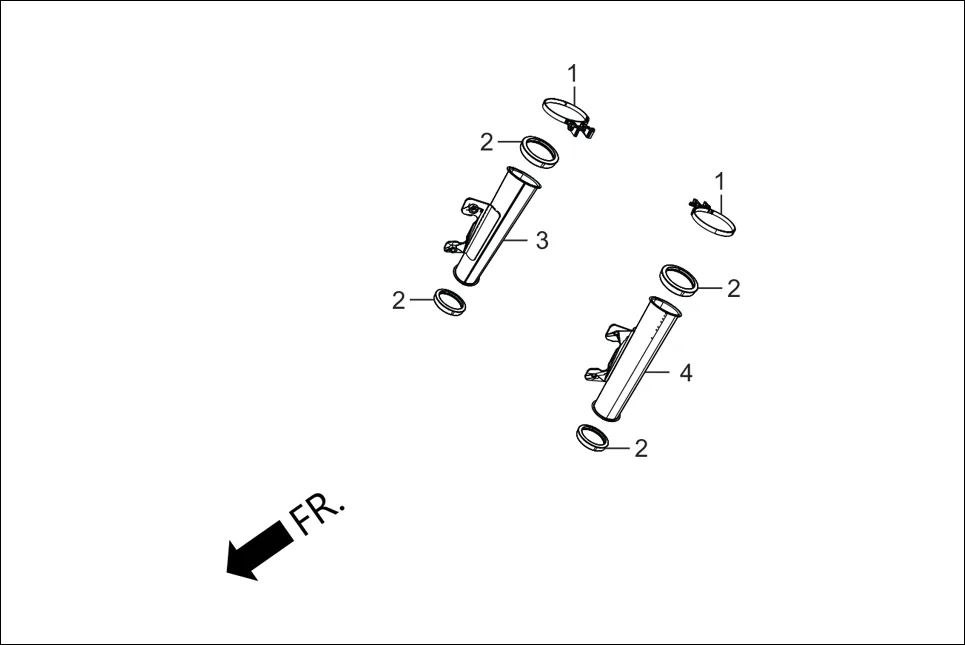 1
2
3
2
1
2
4
2
FR.