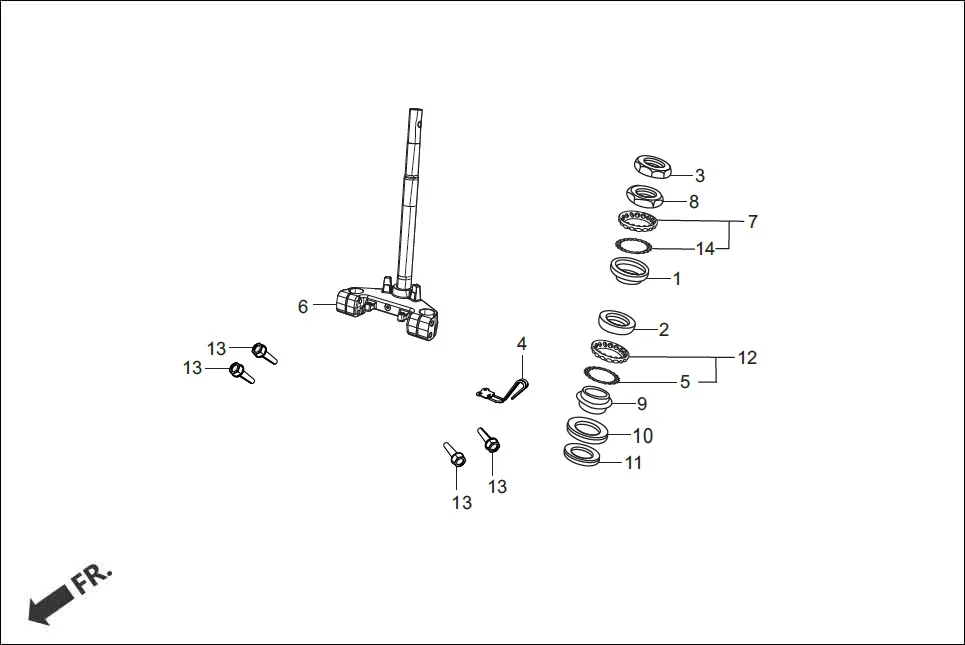 3
8
7
14
1
6
2
13
13
4
12
5
9
10
11
13
13
FR.