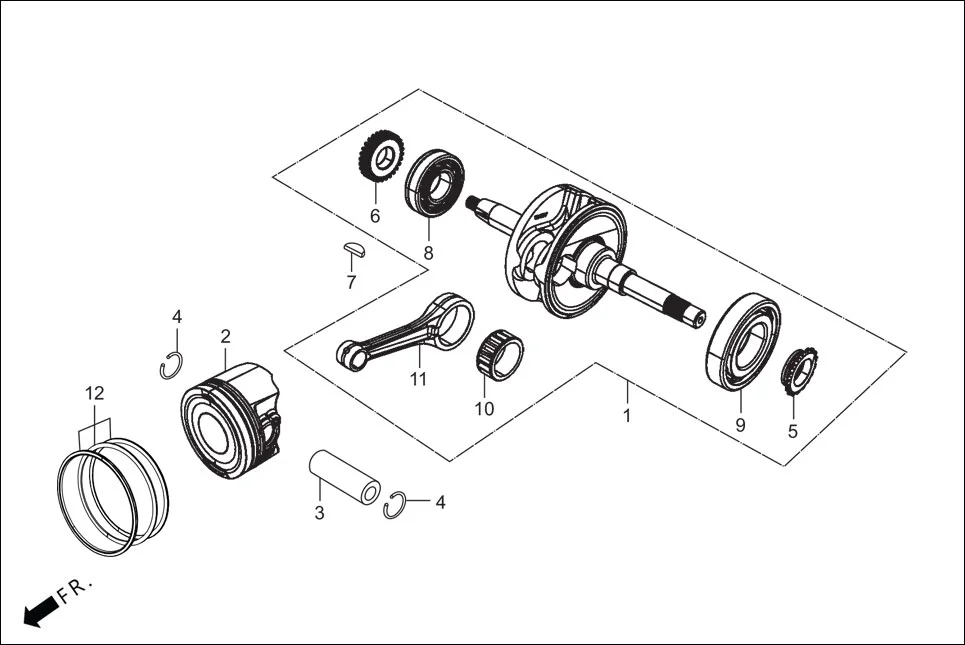 6
8
7
4
2
11
10
1
9
5
12
3
4
FR.