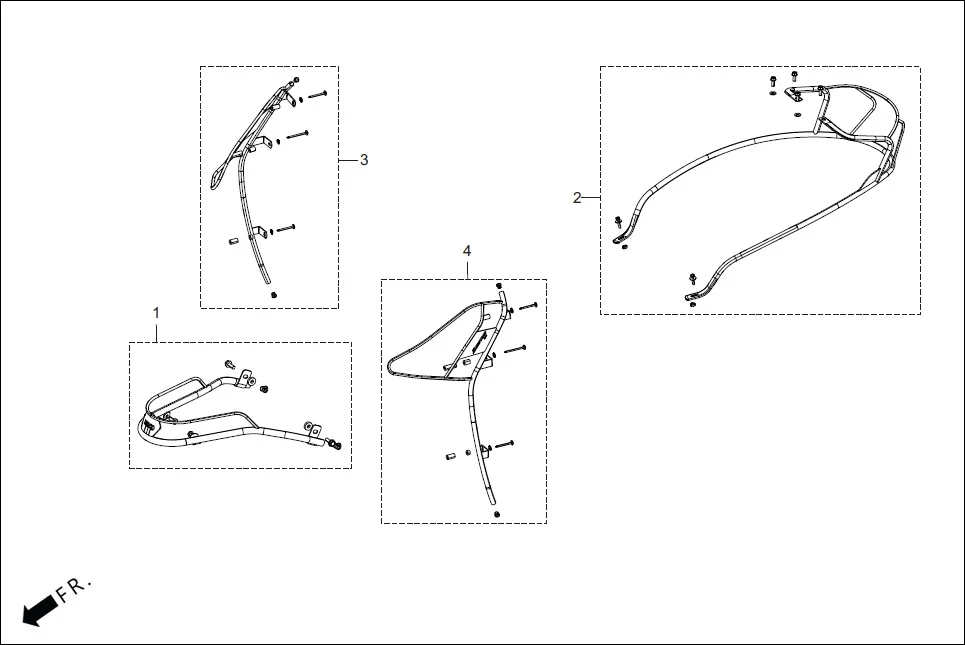 3

2

4

1

FR.