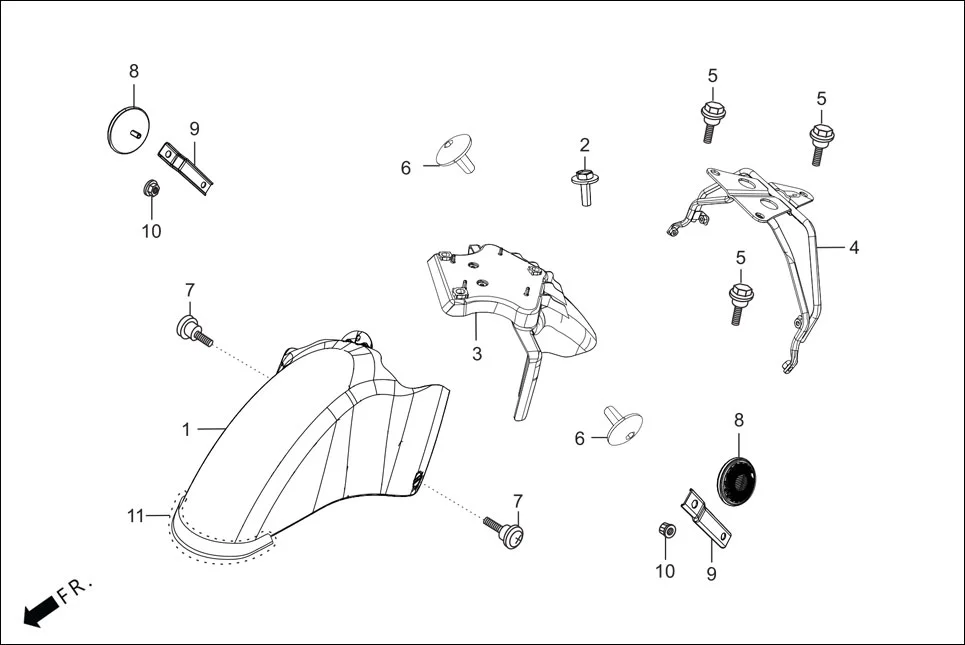 8
9
10
6
2
5
5
4
5
7
3
1
6
8
11
7
10
9
FR.