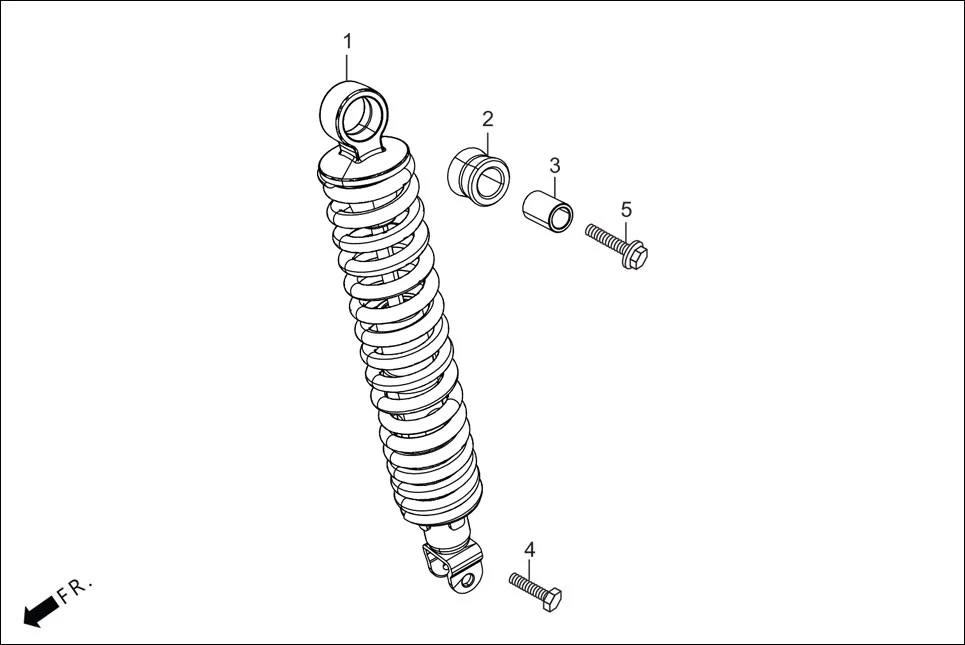 1
2
3
5
4
FR.