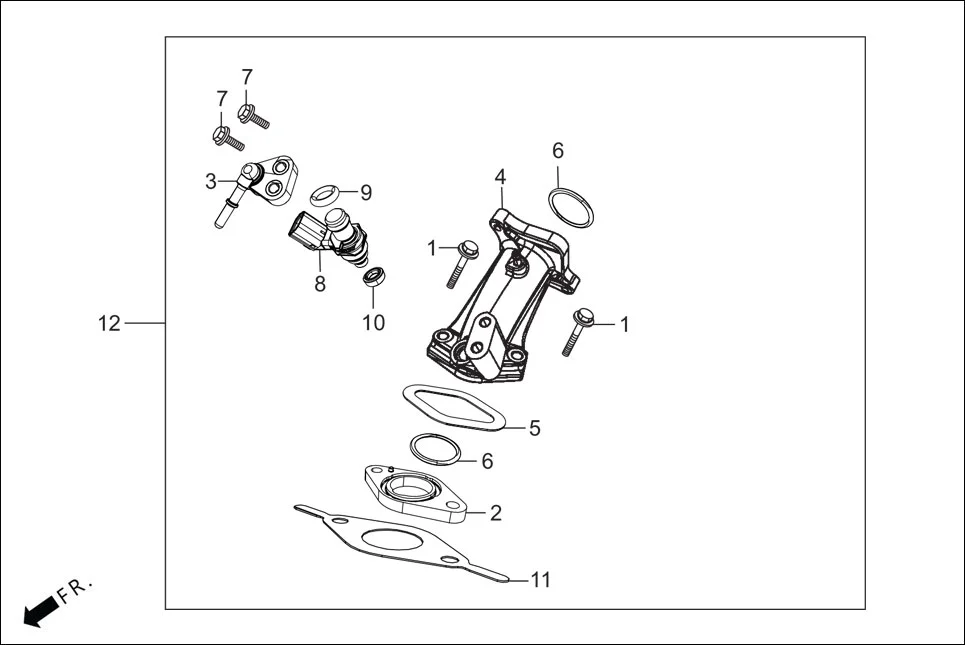 7
7
3
9
6
4
1
8
10
12
1
5
6
2
11
FR.