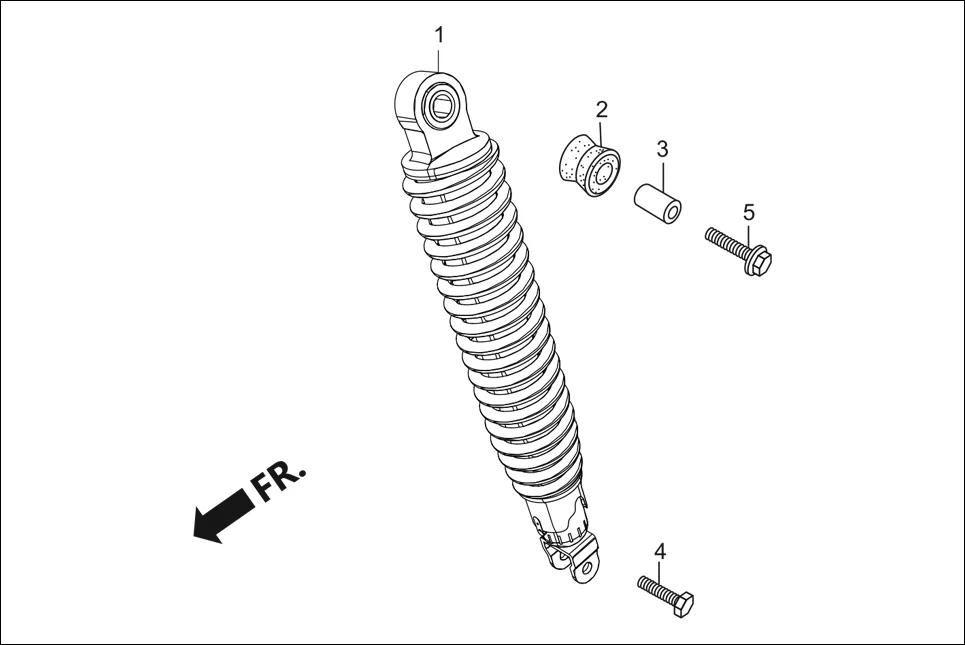 1
2
3
5
FR.
4