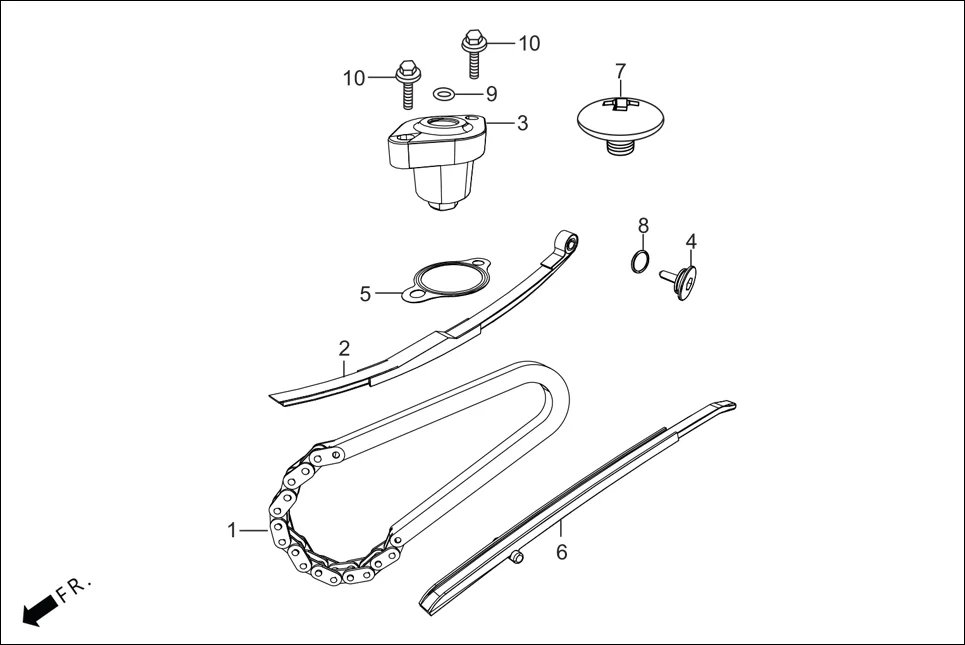 10
10
9
7
3
8
4
5
2
1
6
FR.