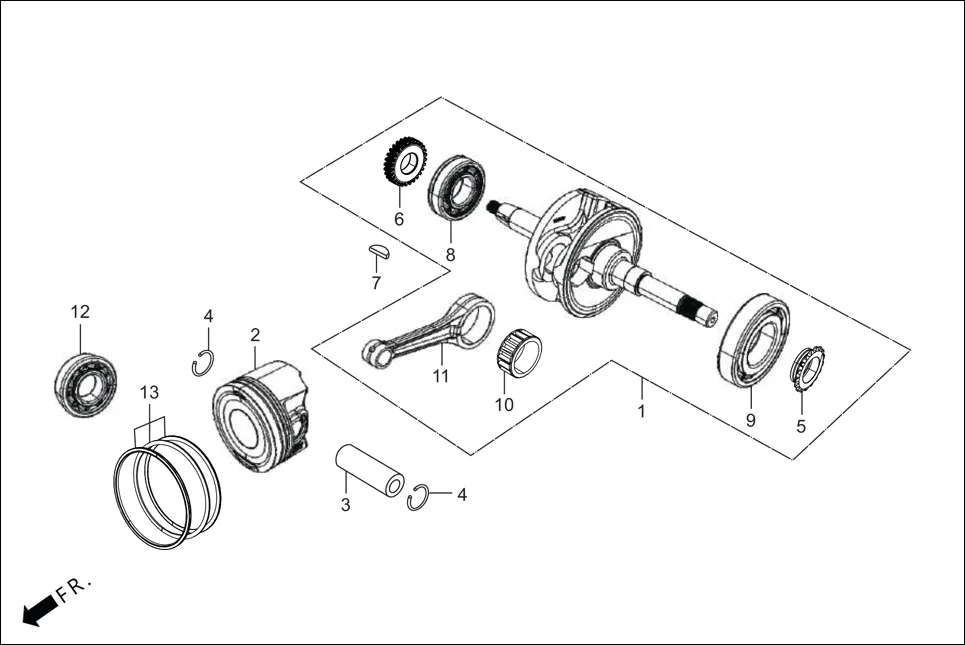 6
8
7
12
4
2
11
10
1
9
5
13
3
4
FR.