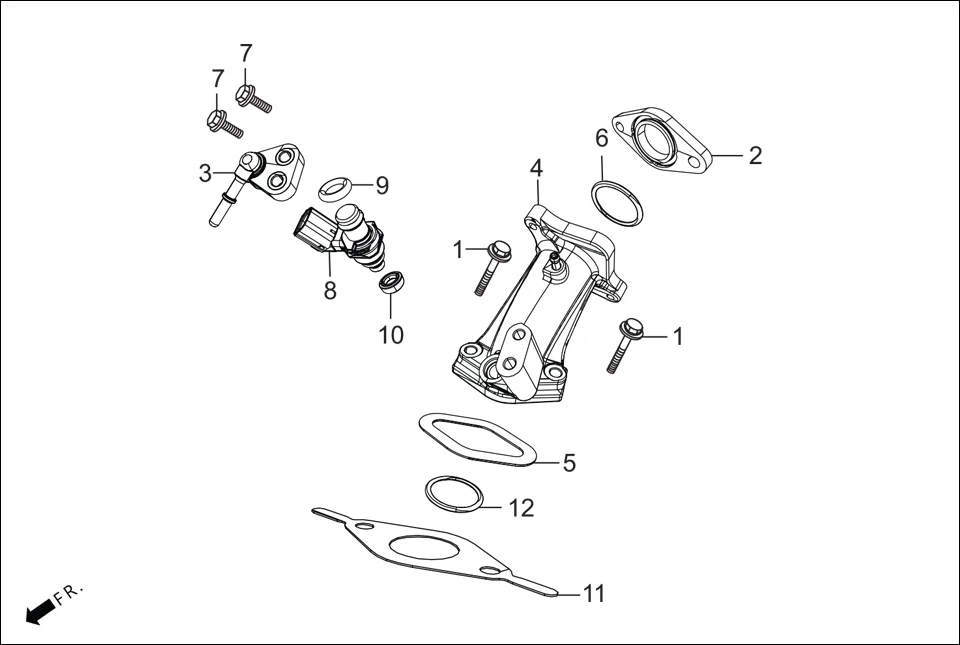 7
7
3
9
8
10
6
2
4
1
1
5
12
11
FR.