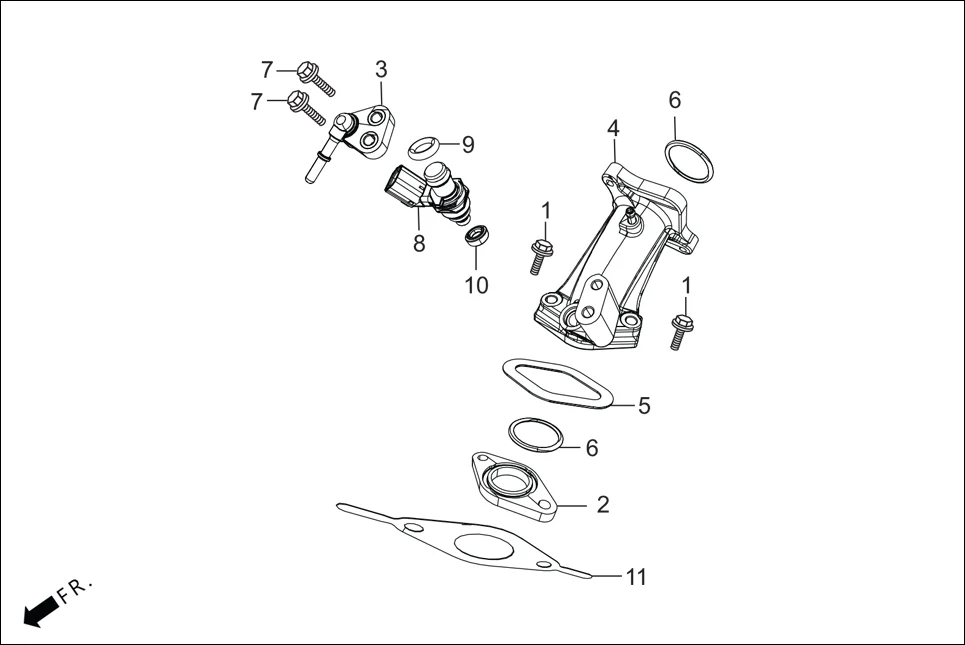 7
7
3
9
6
4
8
1
10
1
5
6
2
11
FR.