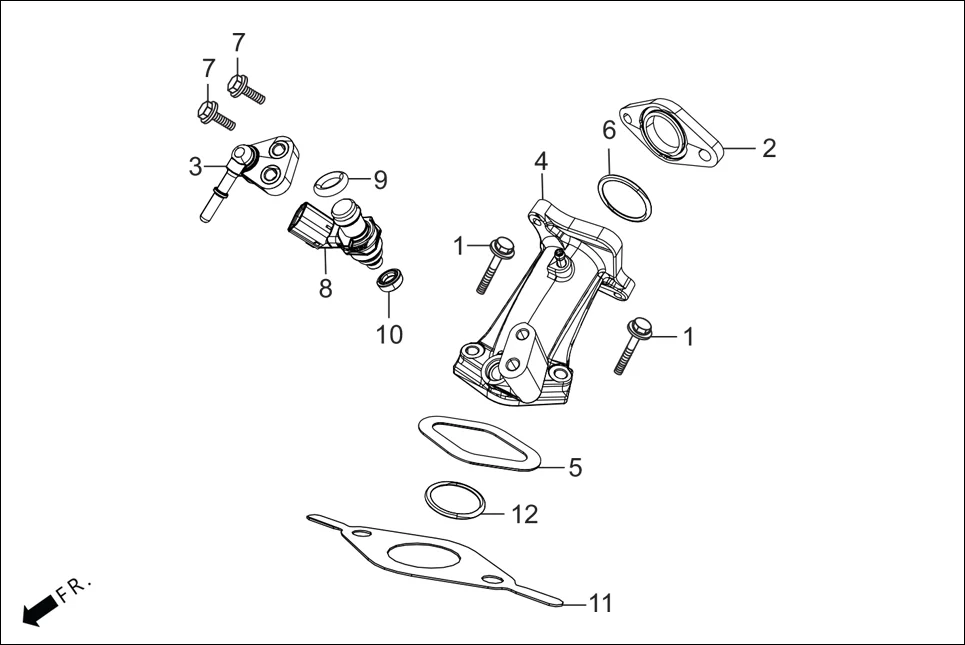 7
7
3
9
8
10
6
2
4
1
1
5
12
11
FR.