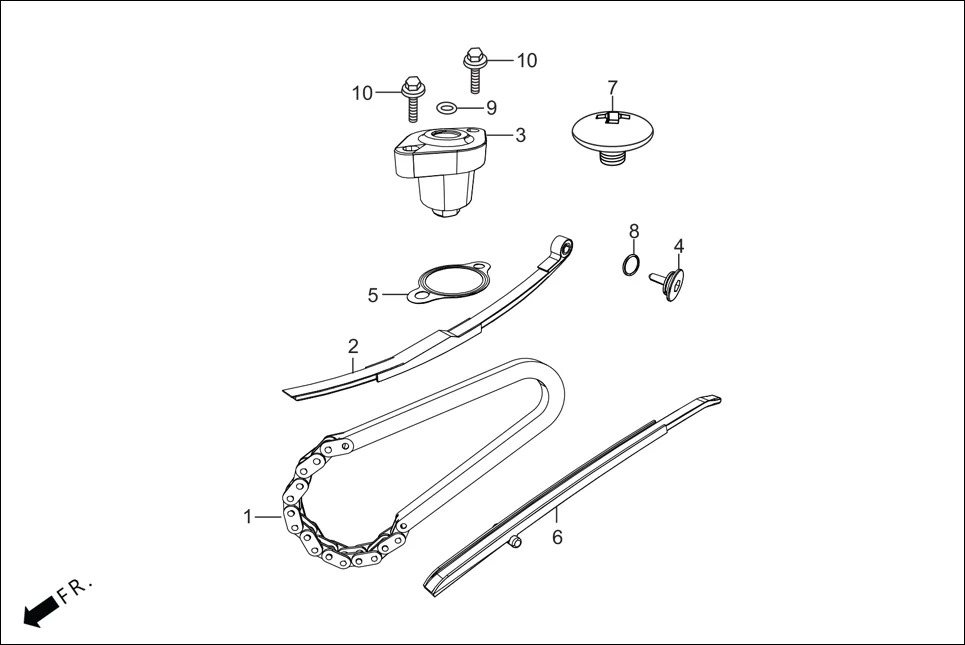 10
10
9
7
3
8
4
5
2
1
6
FR.