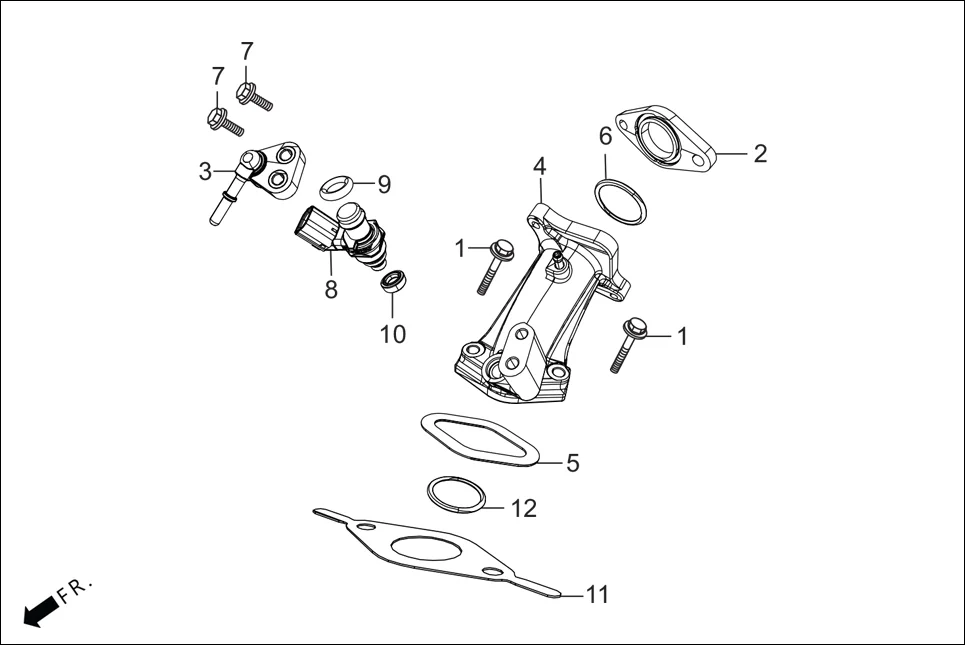 7
7
3
9
8
10
6
2
4
1
1
5
12
11
FR.