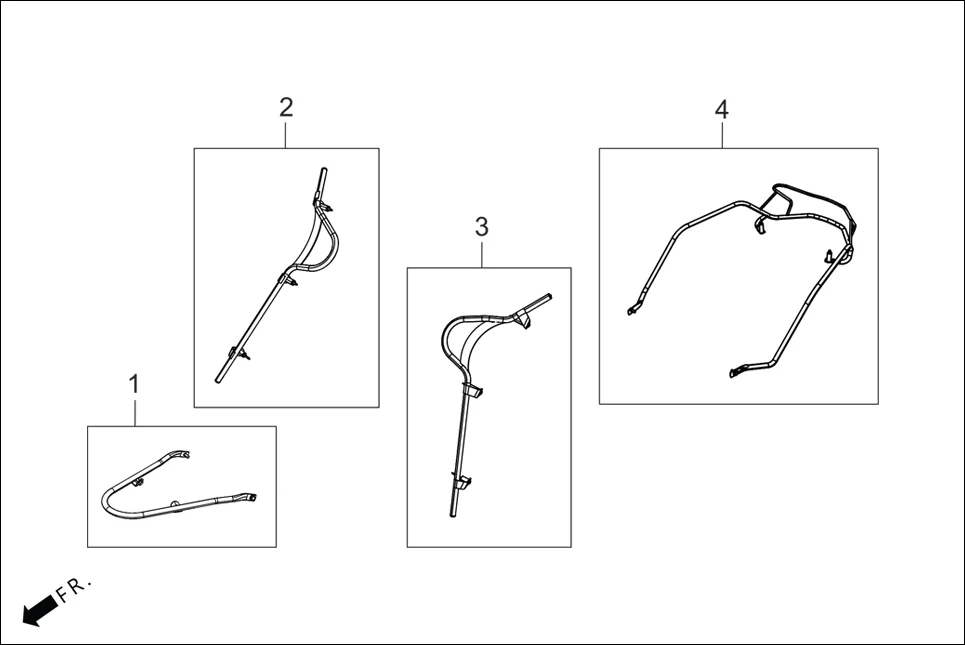 2

4

3

1

FR.