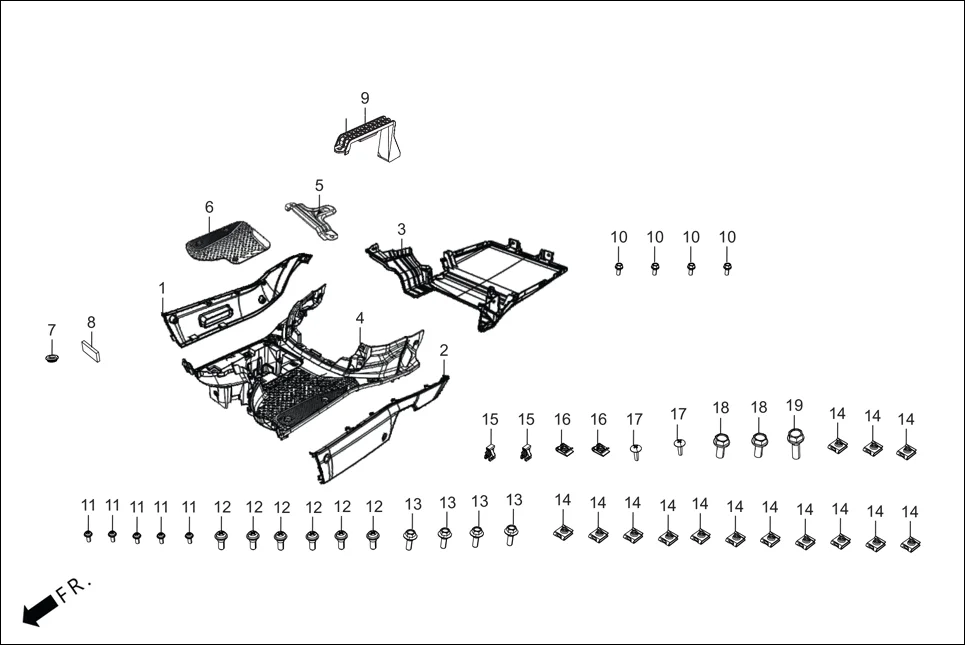 9

5

6

3

10 10 10 10

1

4

7

8

2

15 15 16 16 17 17 18 18 19 14 14 14

11 11 11 11 11 12 12 12 12 12 12 13 13 13 13 14 14 14 14 14 14 14 14 14 14 14

FR.