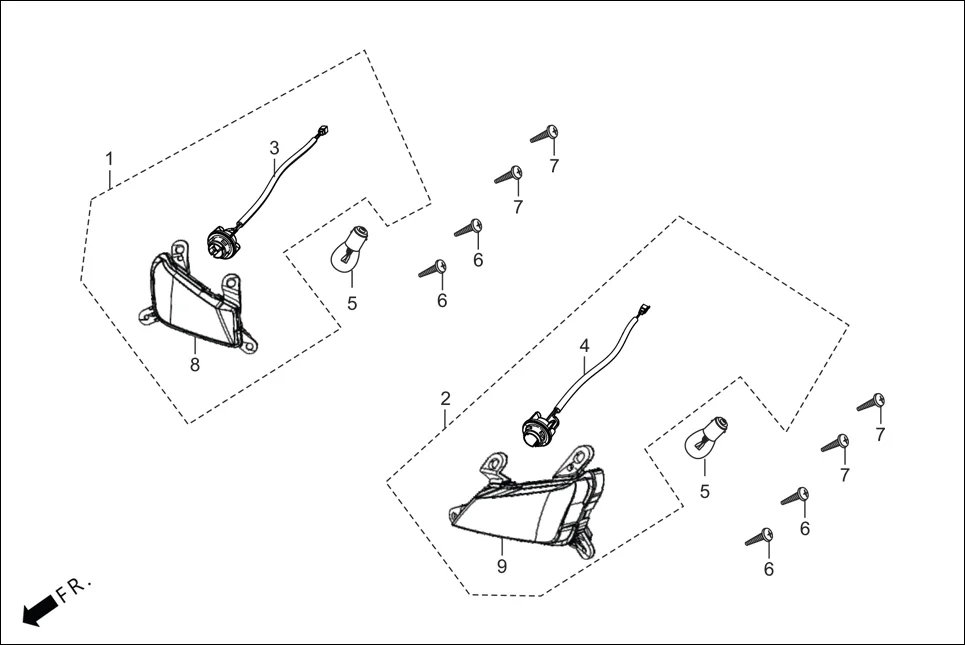 1
3
7
7
6
6
5
8
4
2
7
7
5
6
6
9
FR.