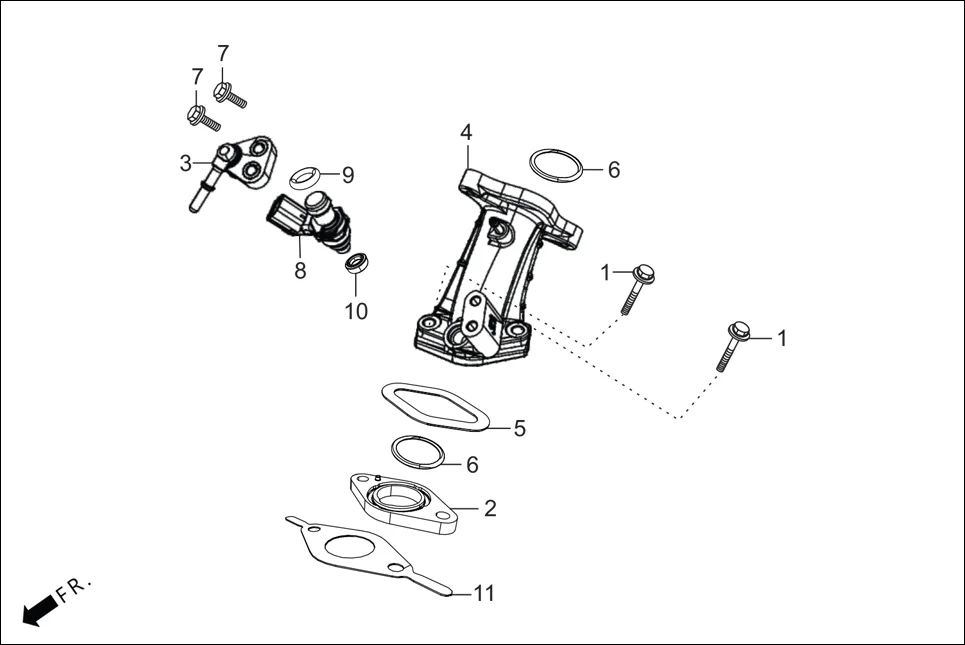 7
7
3
9
8
10
4
6
1
1
5
6
2
11
FR.