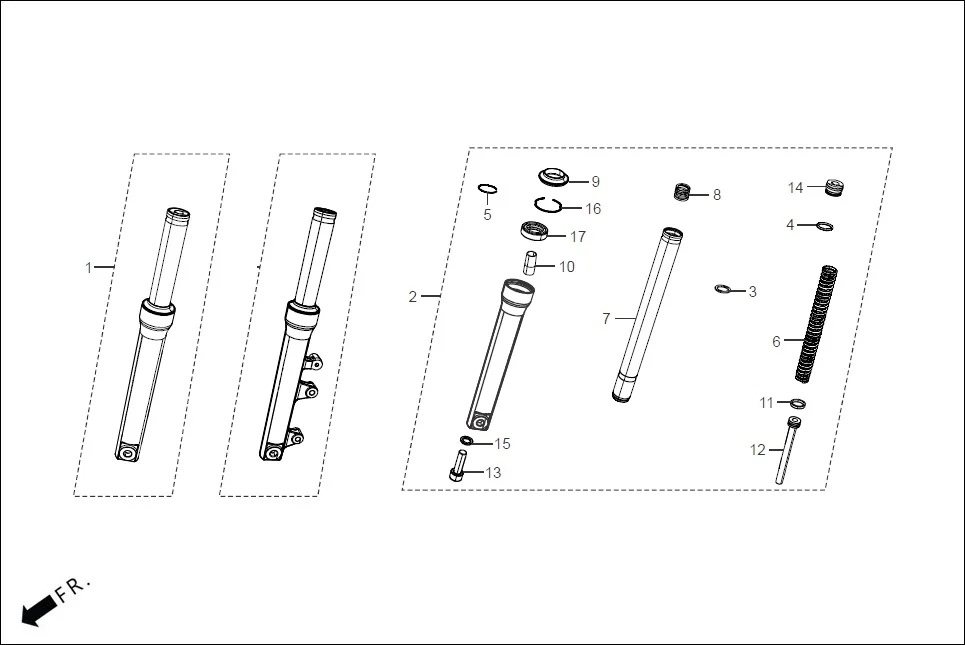 1
2
5
9
16
17
10
8
14
4
3
7
6
11
12
15
13
FR.