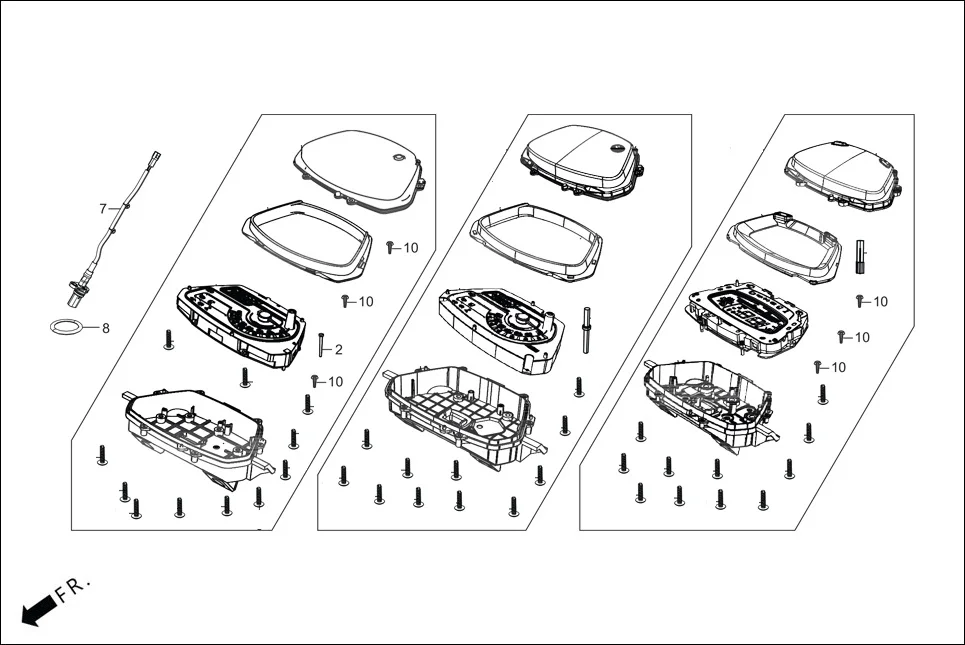 7
8
10
10
2
10
10
10
10
FR.