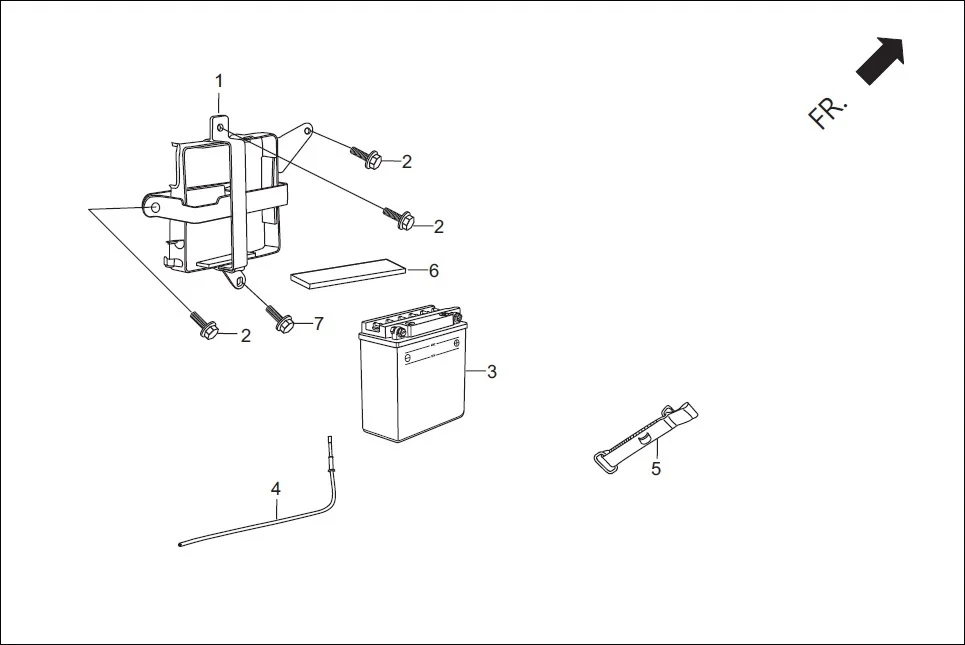 FR.

1

2

2

6

2

7

3

4

5