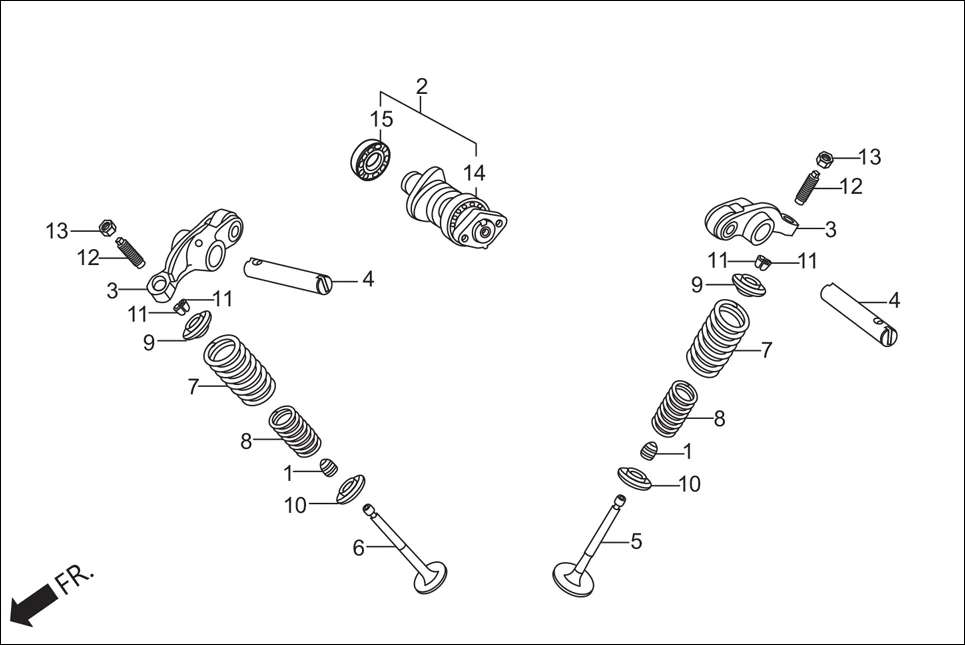 2
15
14
13
12
3
4
11
11
9
7
8
1
10
6
13
12
3
11
11
9
4
7
8
1
10
5
FR.