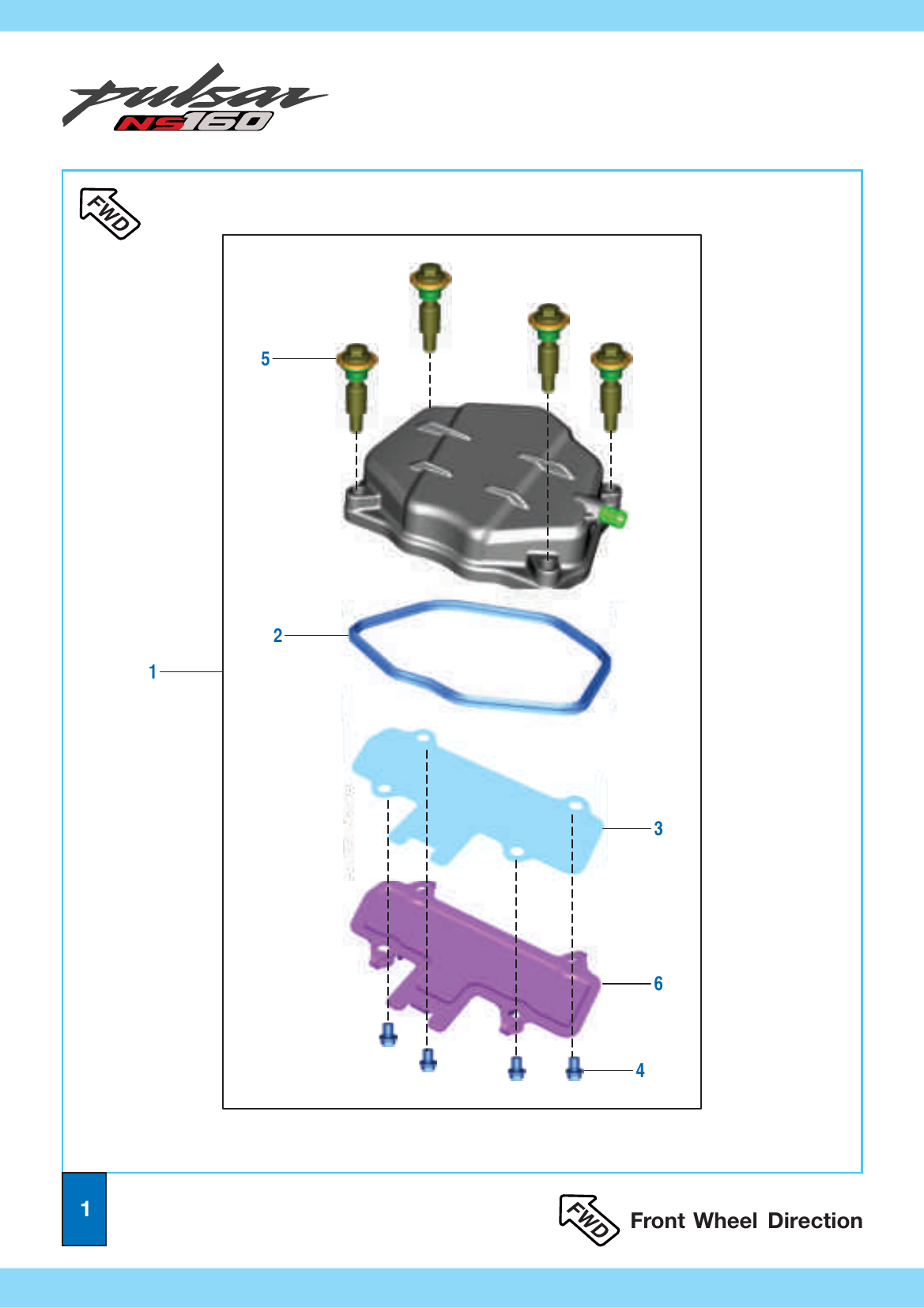 pulsar NS160

FWD

5

2

1

3

6

4

1

FWD Front Wheel Direction