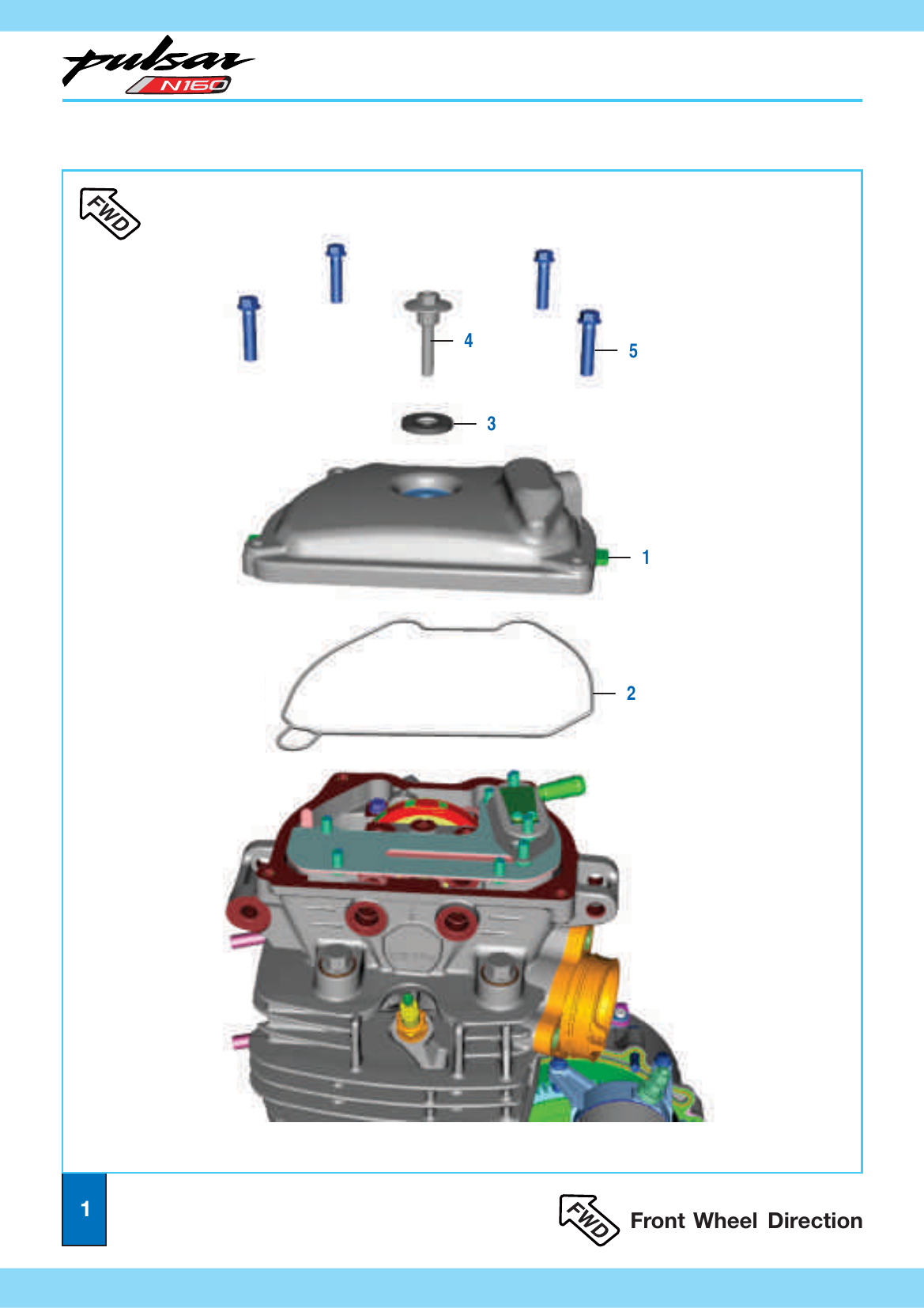 pulsar
N160

FWD

4
5
3
1
2

1

FWD Front Wheel Direction