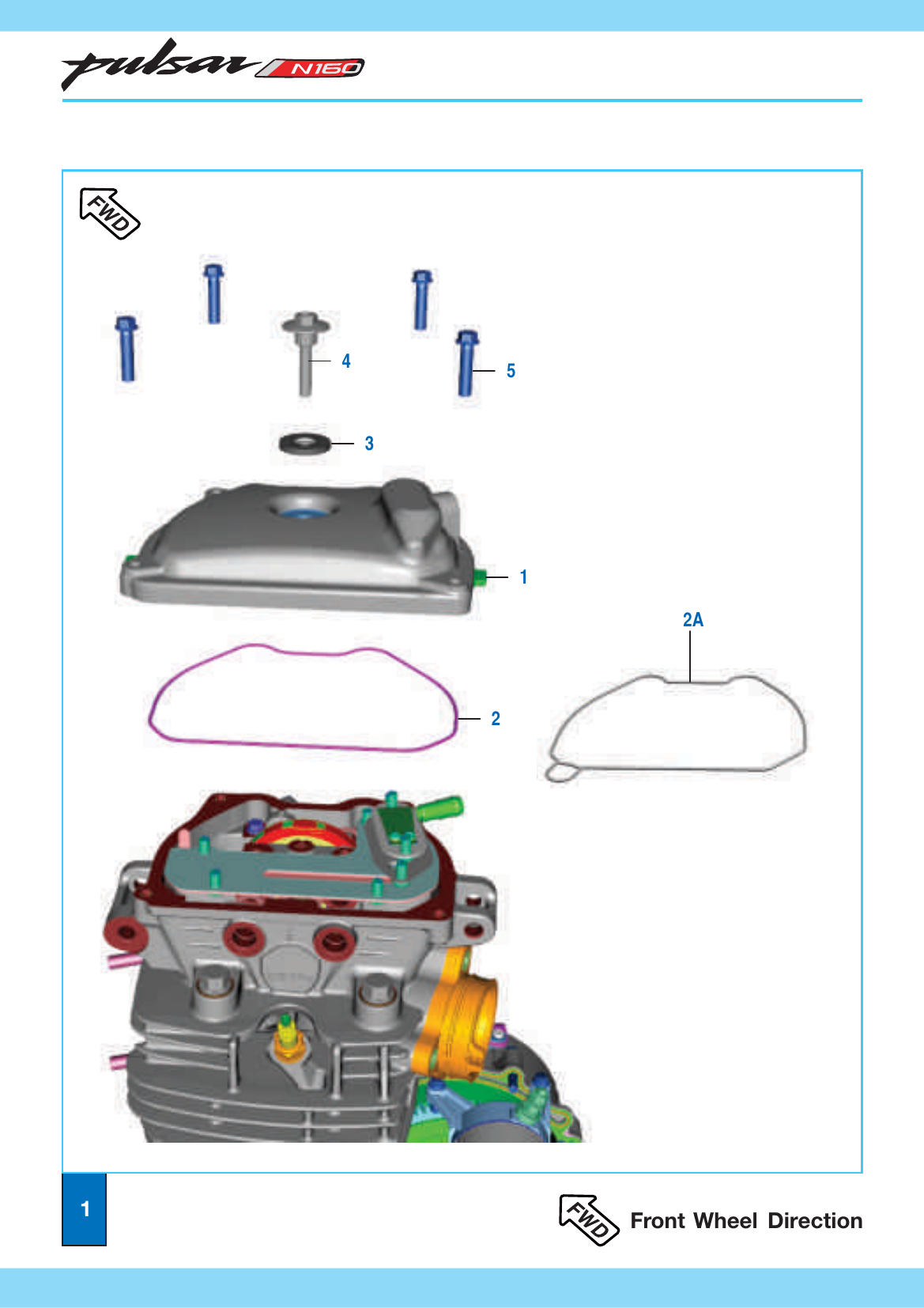 pulsar N160

FWD

4

5

3

1

2A

2

1

FWD Front Wheel Direction