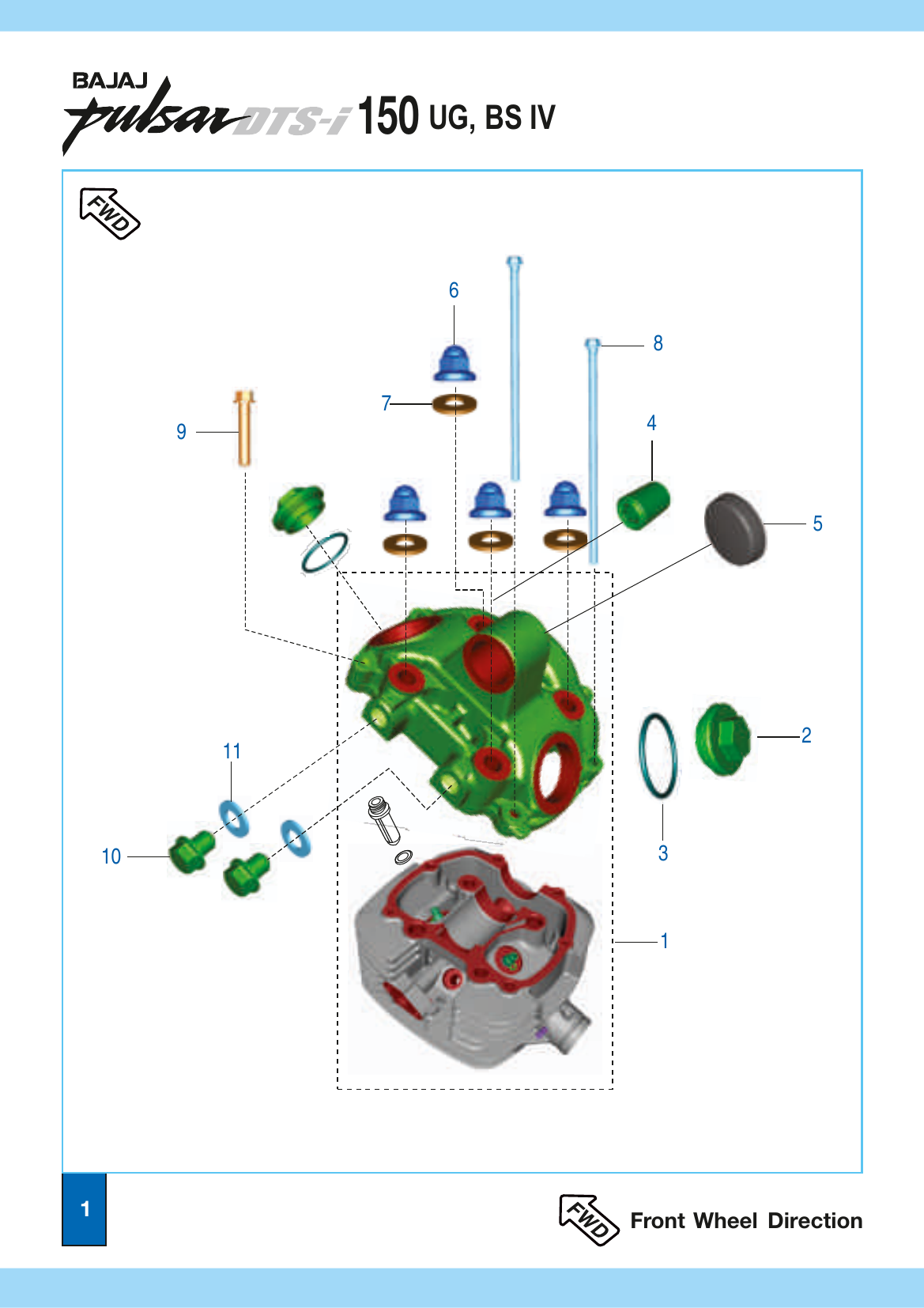 BAJAJ
pulsar DTS-i 150 UG, BS IV

FWD

6
8
7
9
4
5
11
2
10
3
1

1

FWD Front Wheel Direction