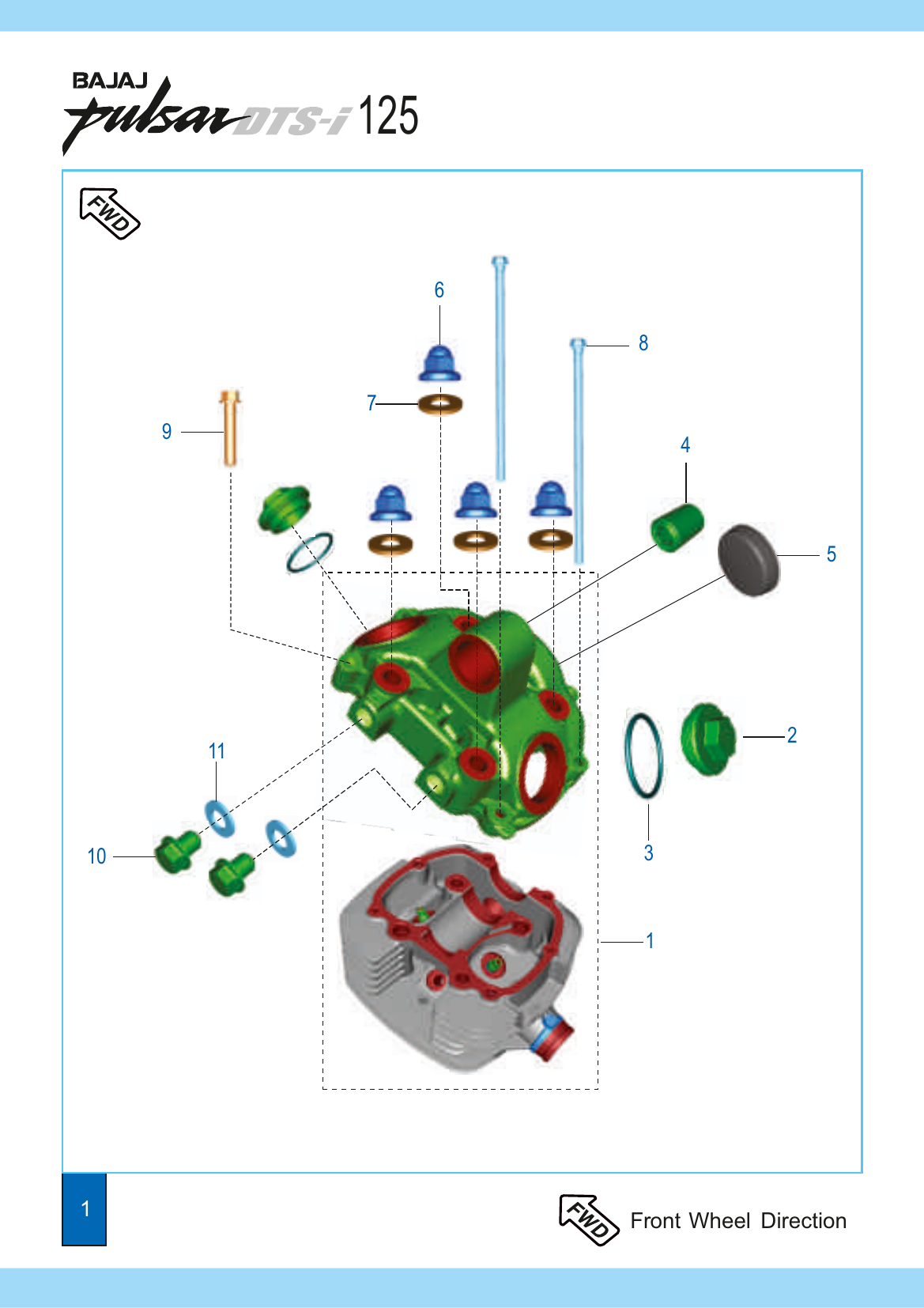 BAJAJ pulsar DTS-i 125

FWD

6

8

7

9

4

5

2

11

3

10

1

1

FWD Front Wheel Direction