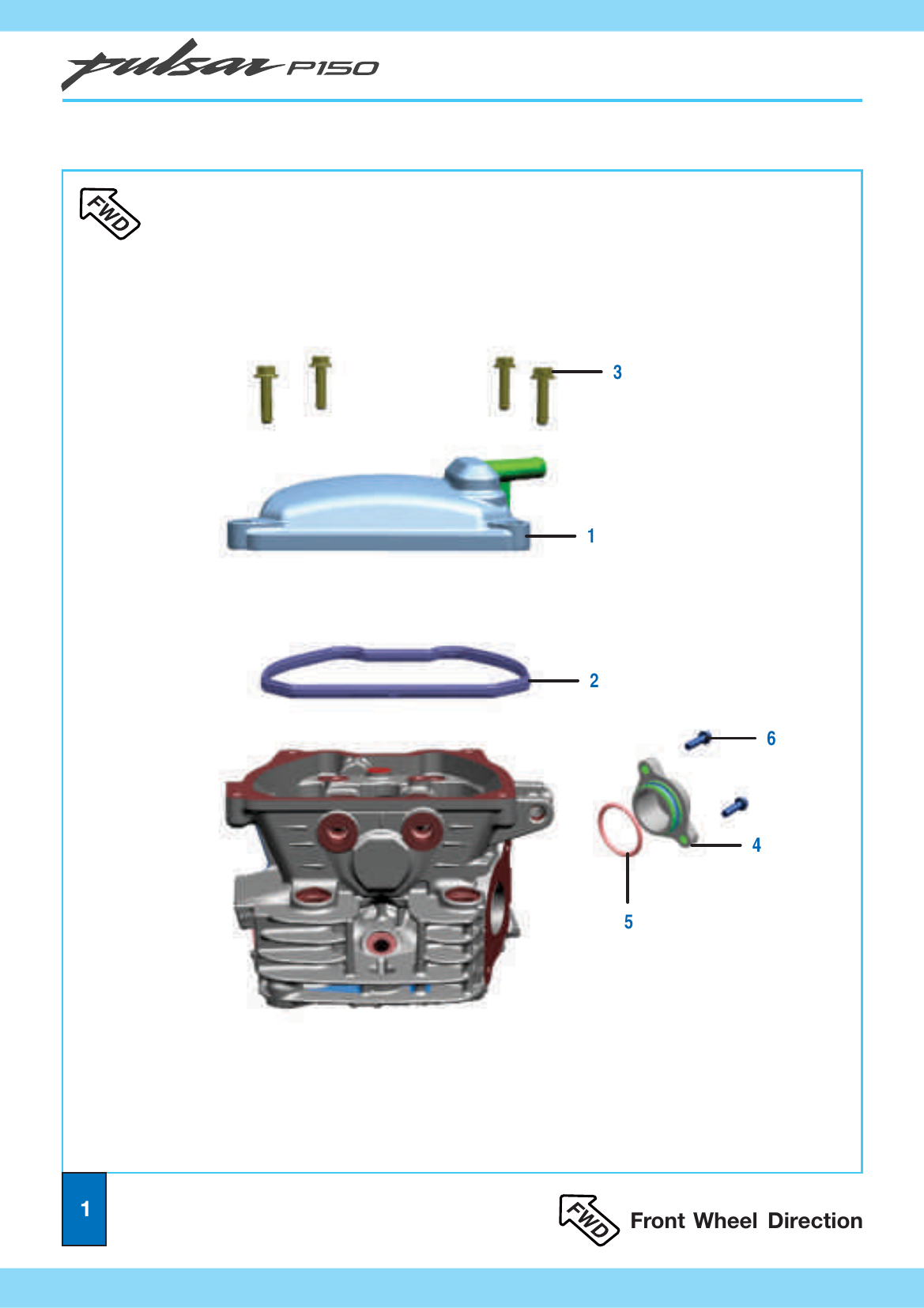 pulsar P150

FWD

3

1

2

6

4

5

1

FWD Front Wheel Direction