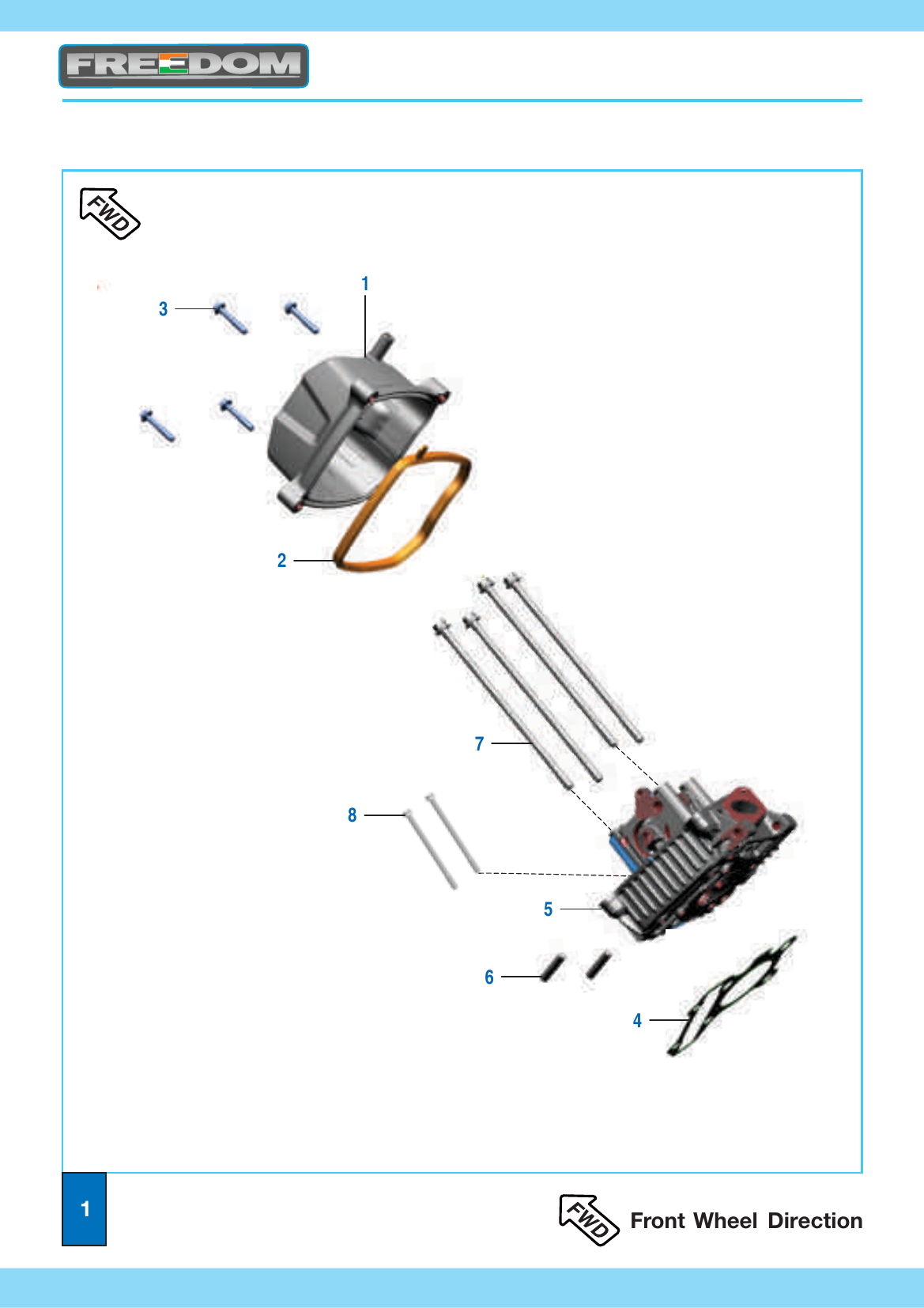 FREEDOM

FWD

1

3

2

7

8

5

6

4

1

FWD

Front Wheel Direction