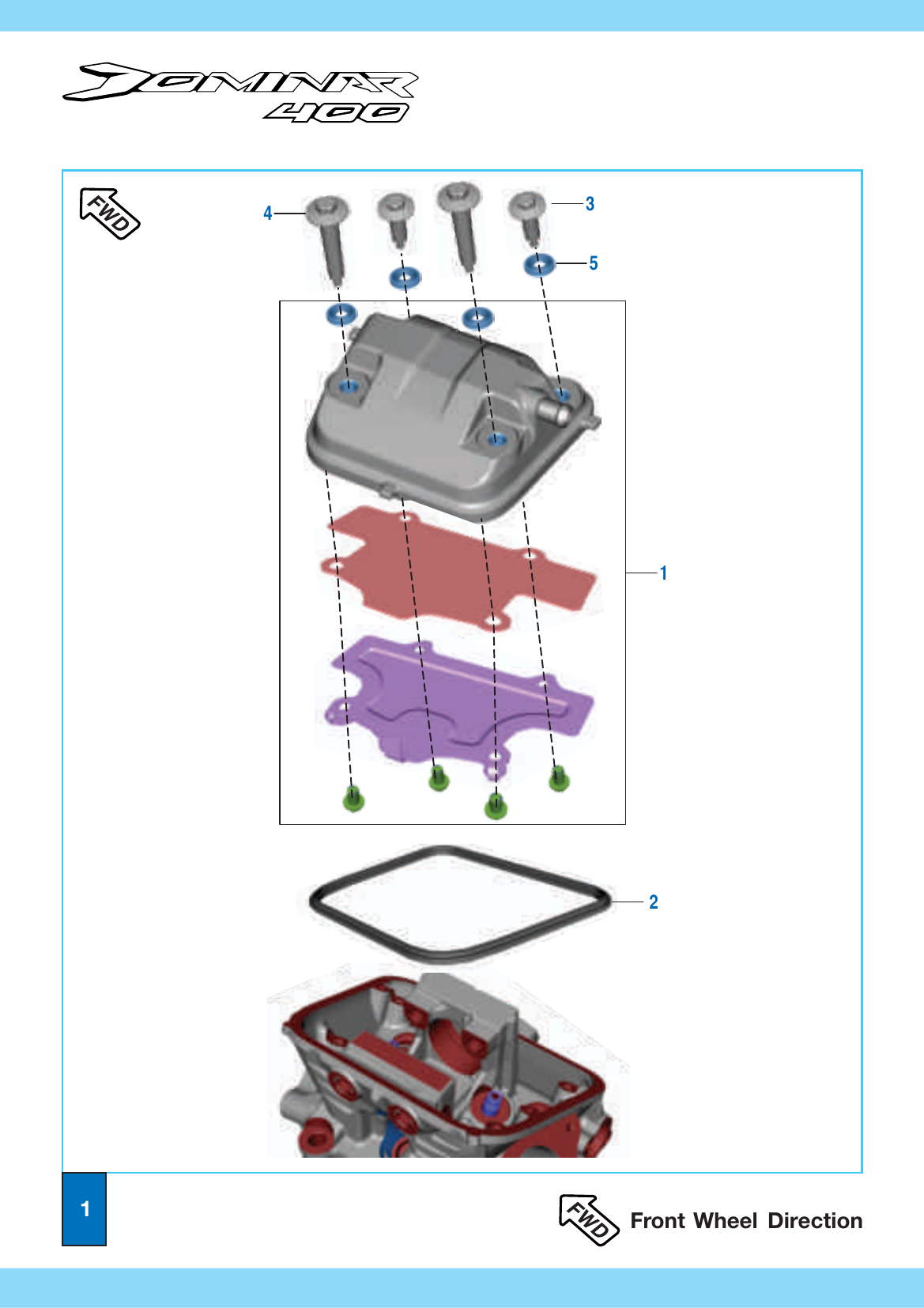 DOMINAR 400

FWD

4

3

5

1

2

1

FWD Front Wheel Direction