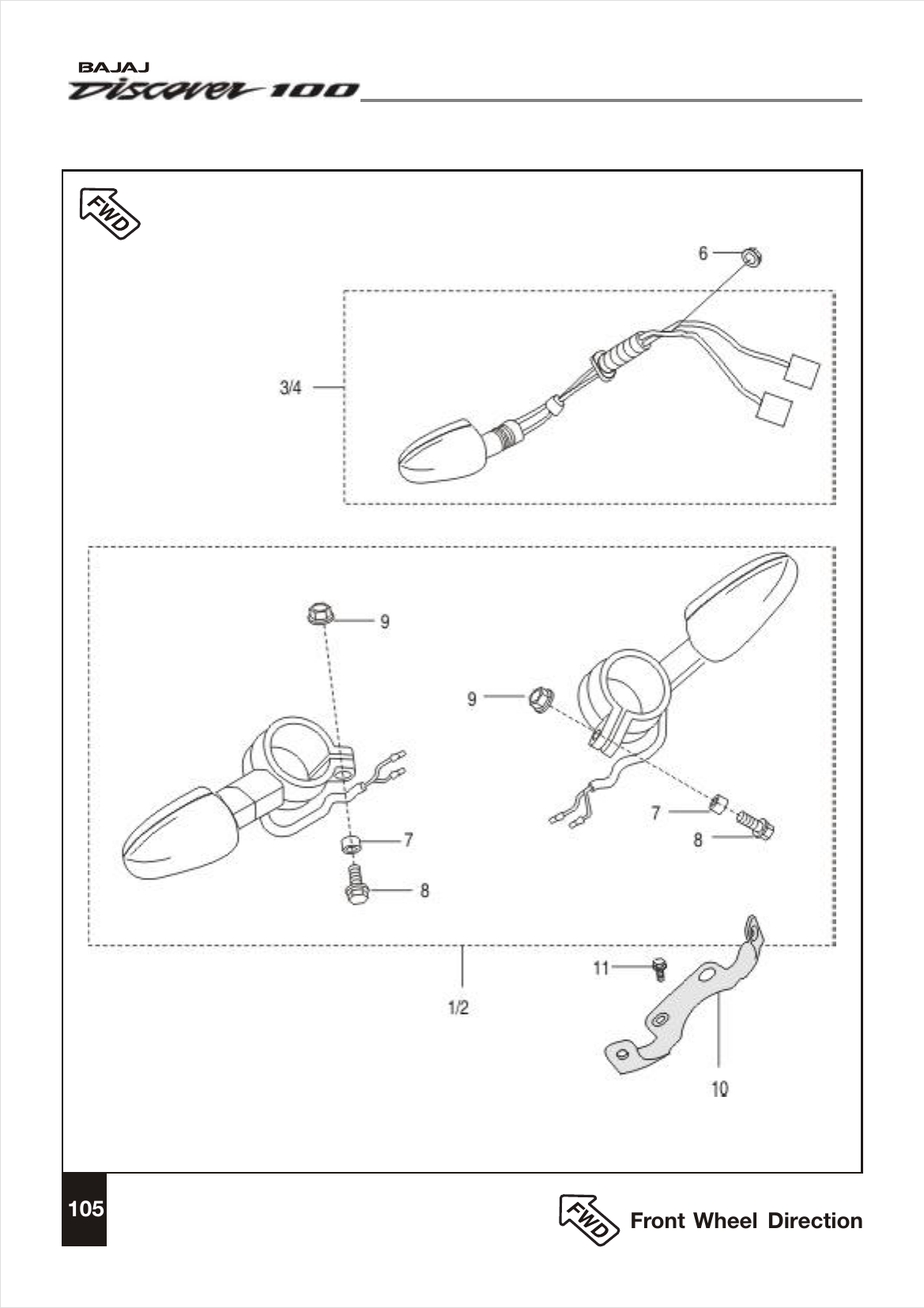 BAJAJ
Discover 100

FWD

6

3/4

9

9

7

8

7

8

11

1/2

10

105

FWD Front Wheel Direction