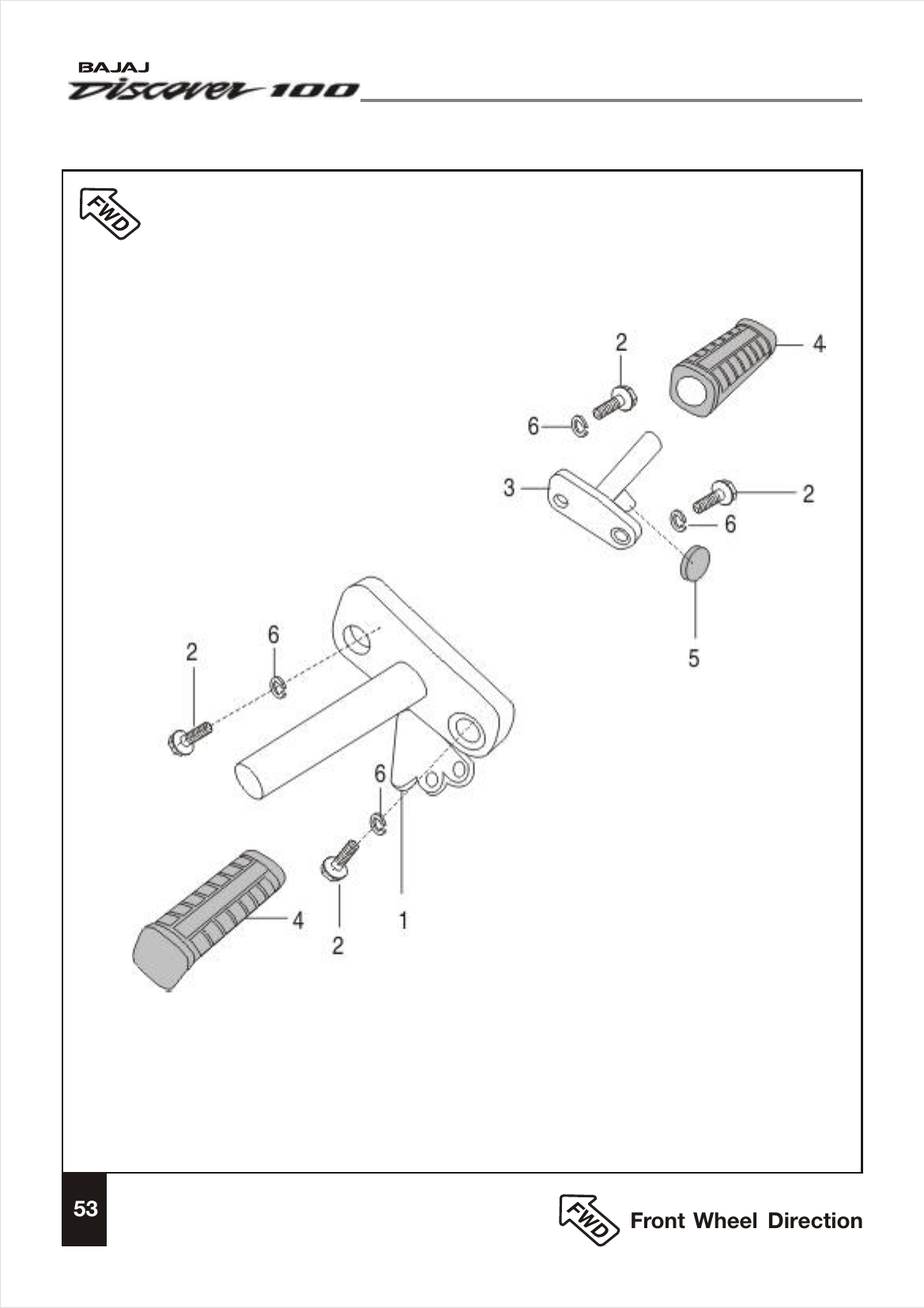 BAJAJ
Discover 100

FWD

2
4
6
3
2
6
5
2
6
6
4
2
1

53

FWD Front Wheel Direction