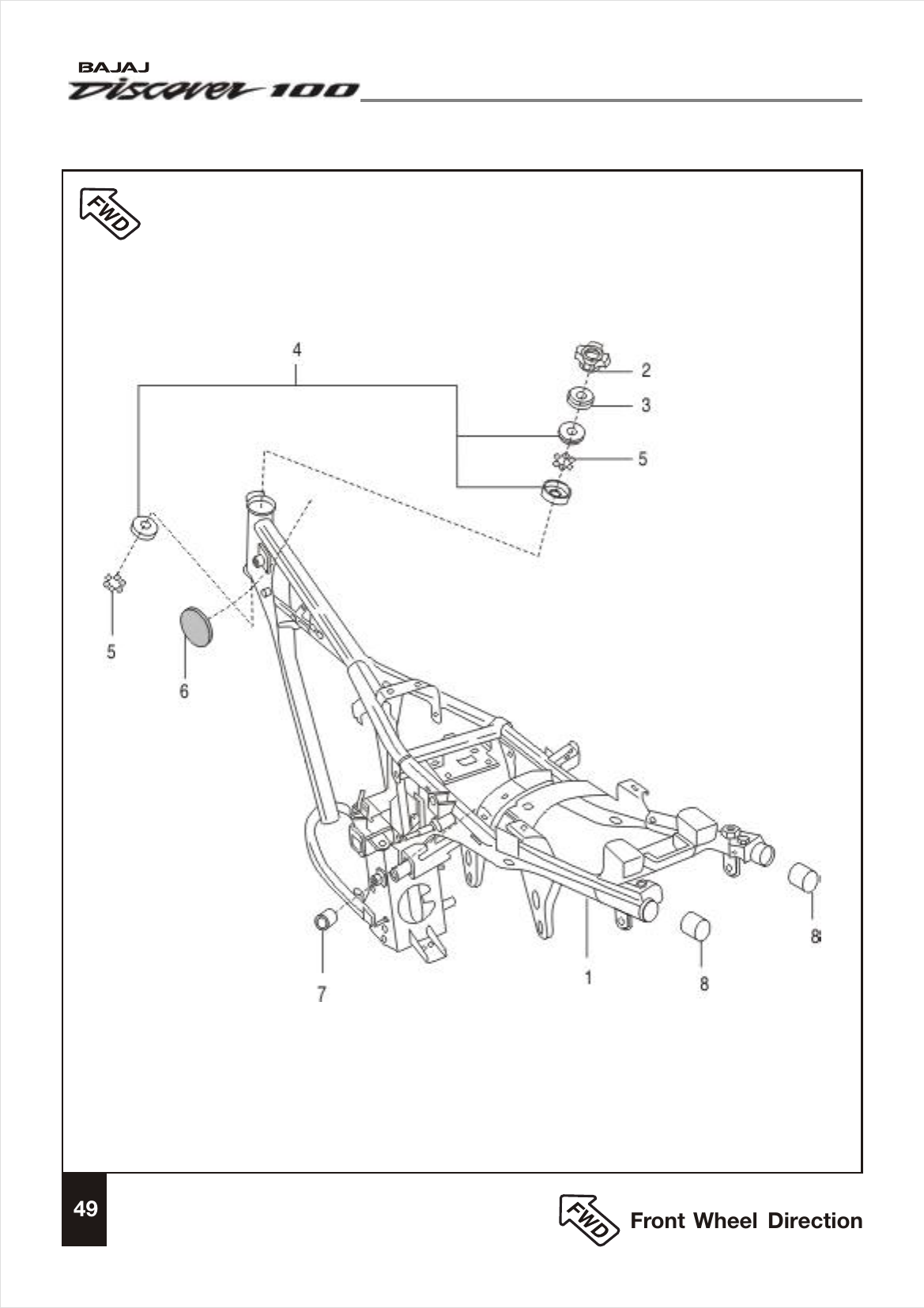 BAJAJ
Discover 100

FWD

4
2
3
5
5
6
7
1
8
8

49

FWD
Front Wheel Direction