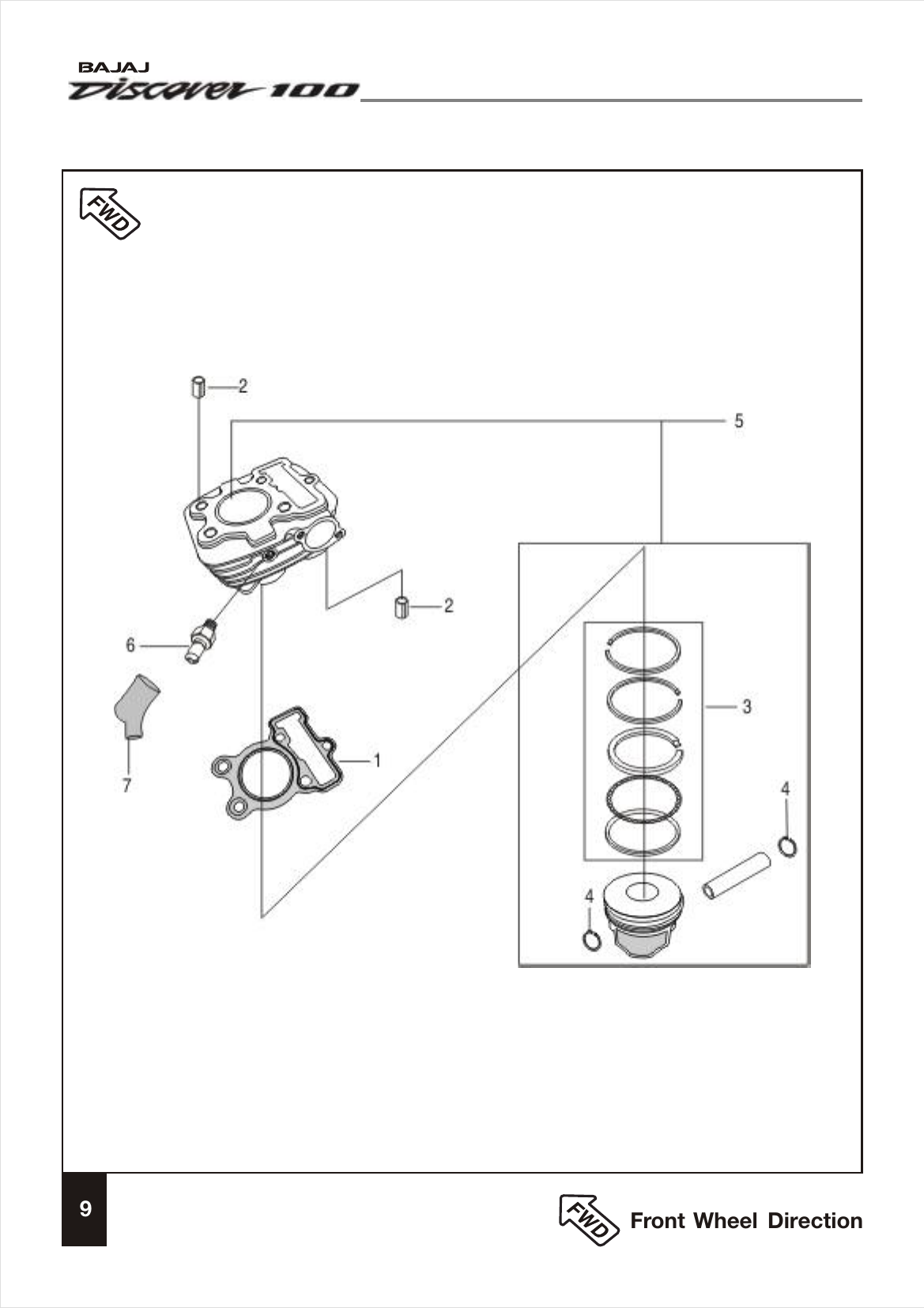 BAJAJ
Discover 100

FWD

2
5
2
6
3
7
1
4
4

9

FWD Front Wheel Direction